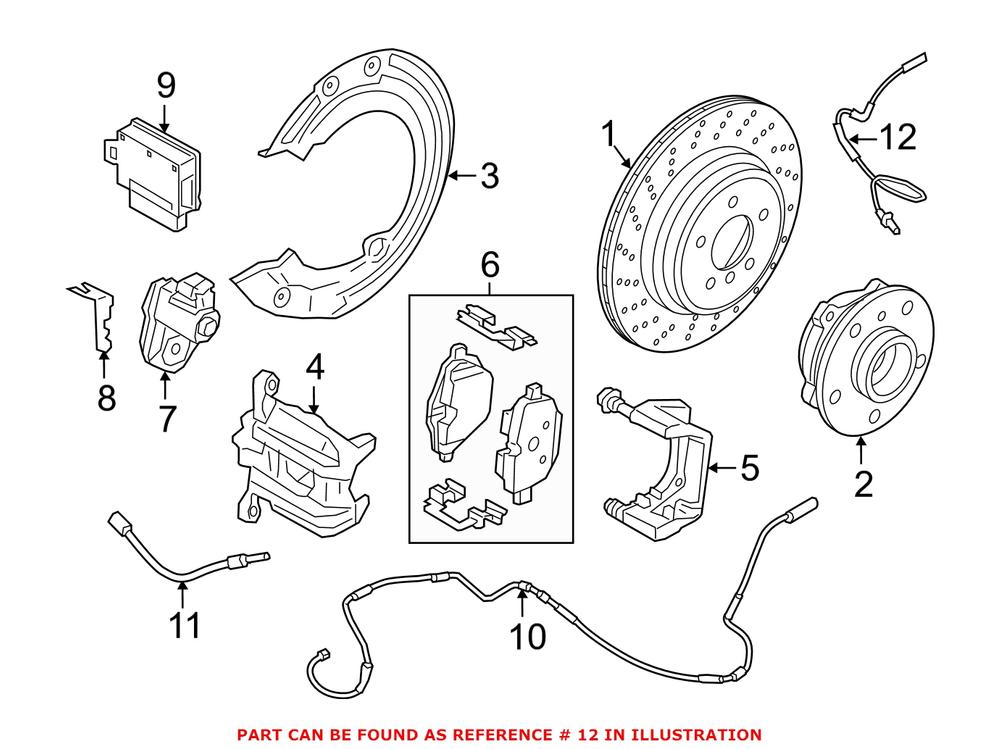 9
3
1
12
6
8
7
4
5
2
11
10
PART CAN BE FOUND AS REFERENCE # 12 IN ILLUSTRATION