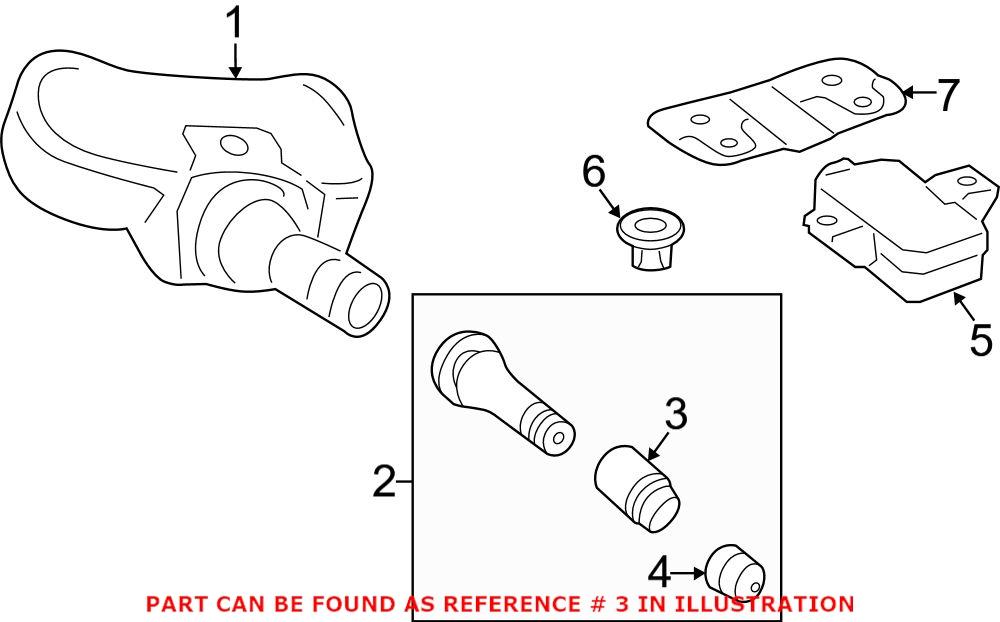 1

7

6

5

3

2

4

PART CAN BE FOUND AS REFERENCE # 3 IN ILLUSTRATION