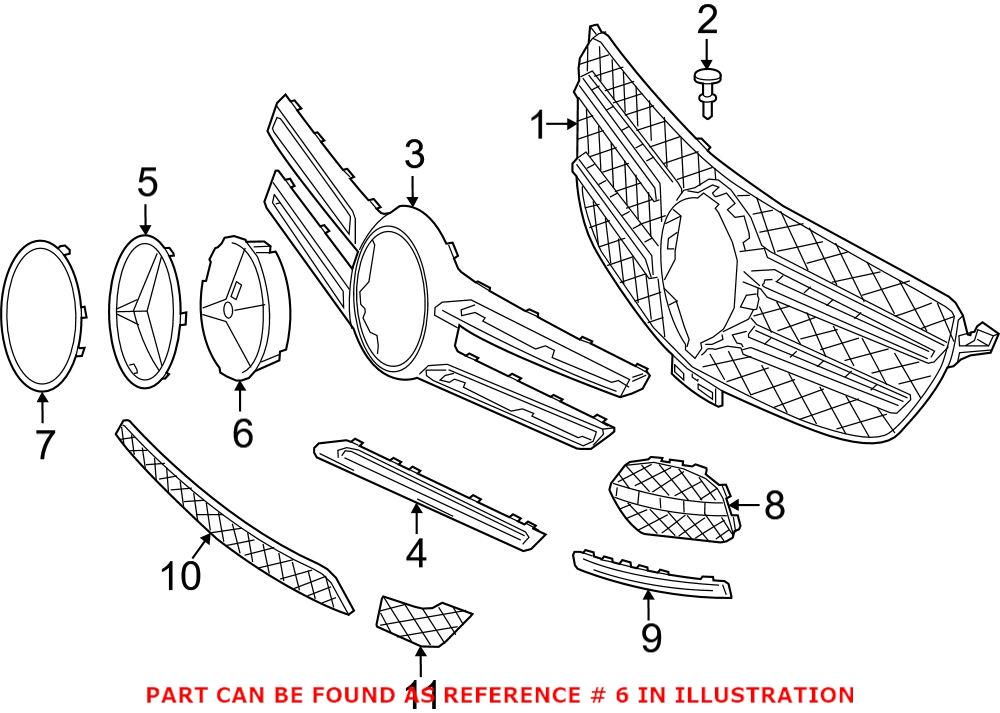 2
1
3
5
7
6
4
8
10
9
11
PART CAN BE FOUND AS REFERENCE # 6 IN ILLUSTRATION