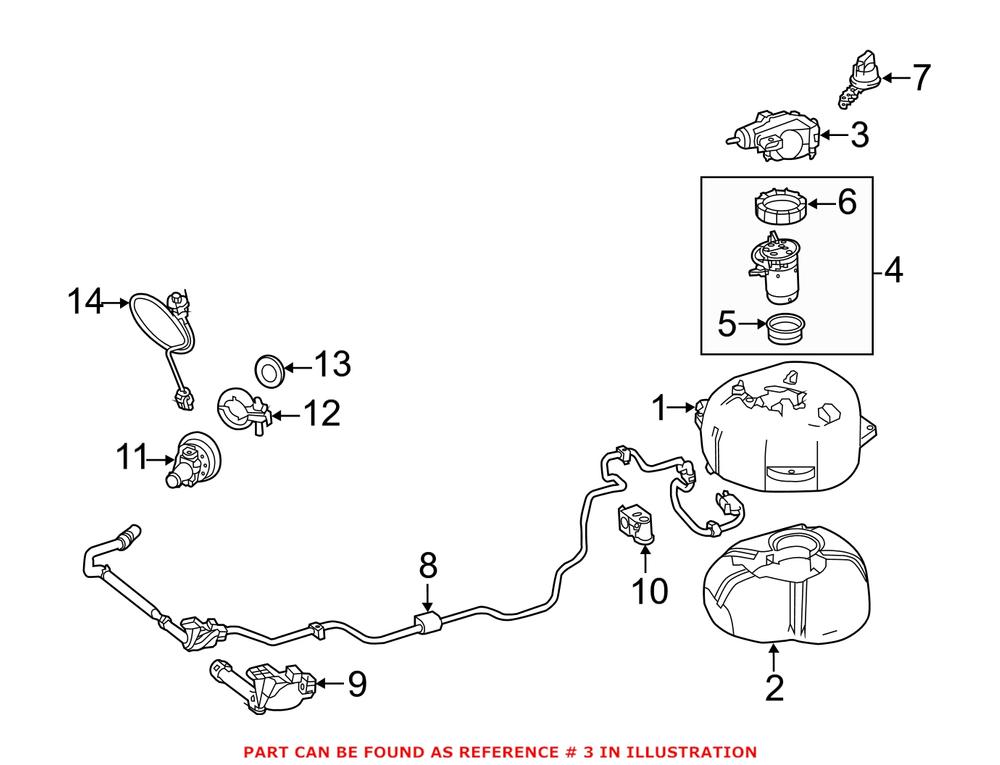 7
3
6
4
5
14
13
12
1
11
8
10
9
2
PART CAN BE FOUND AS REFERENCE # 3 IN ILLUSTRATION