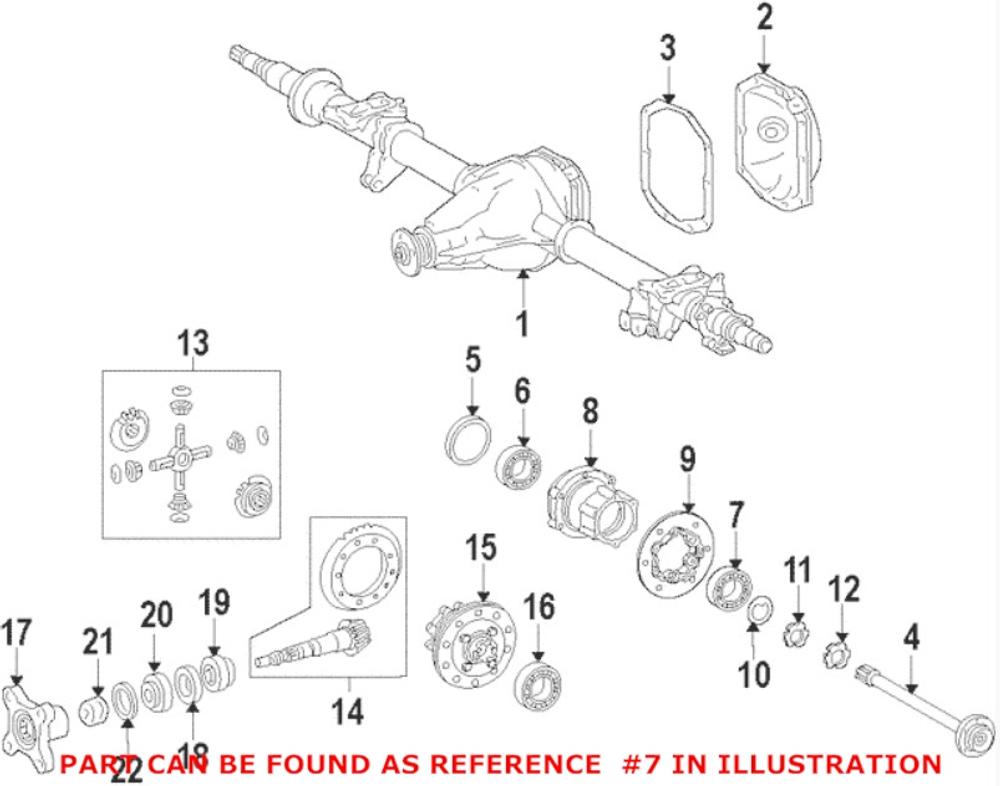 3
2
1
13
5
6
8
9
7
15
16
11
12
4
10
17
21
20
19
14
22
18

PART CAN BE FOUND AS REFERENCE #7 IN ILLUSTRATION