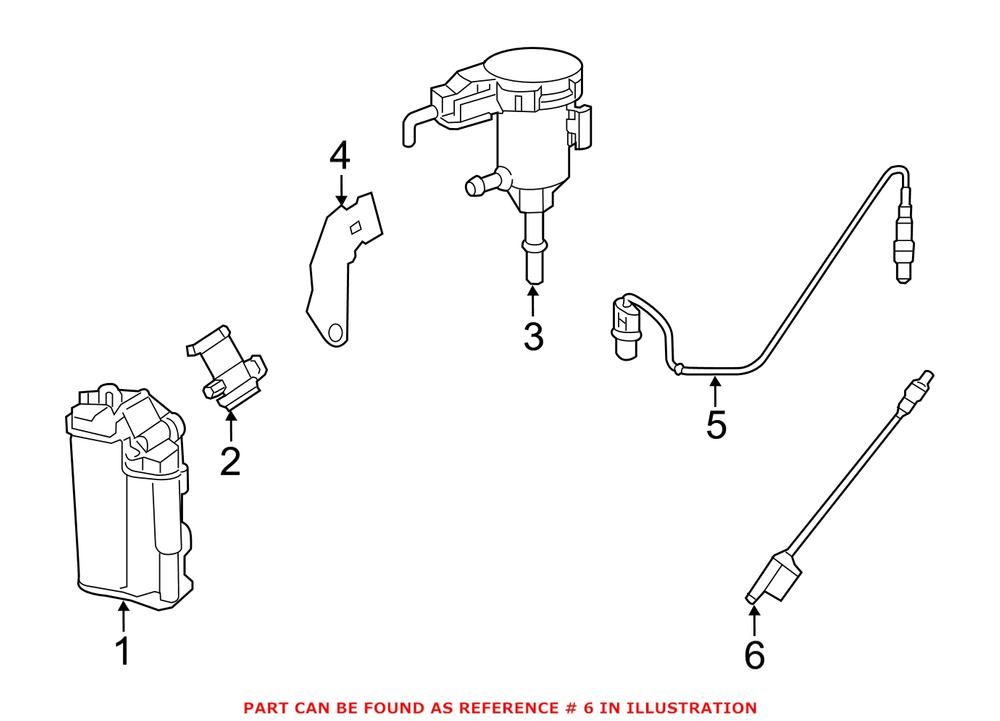 4

3

5

2

1

6

PART CAN BE FOUND AS REFERENCE # 6 IN ILLUSTRATION