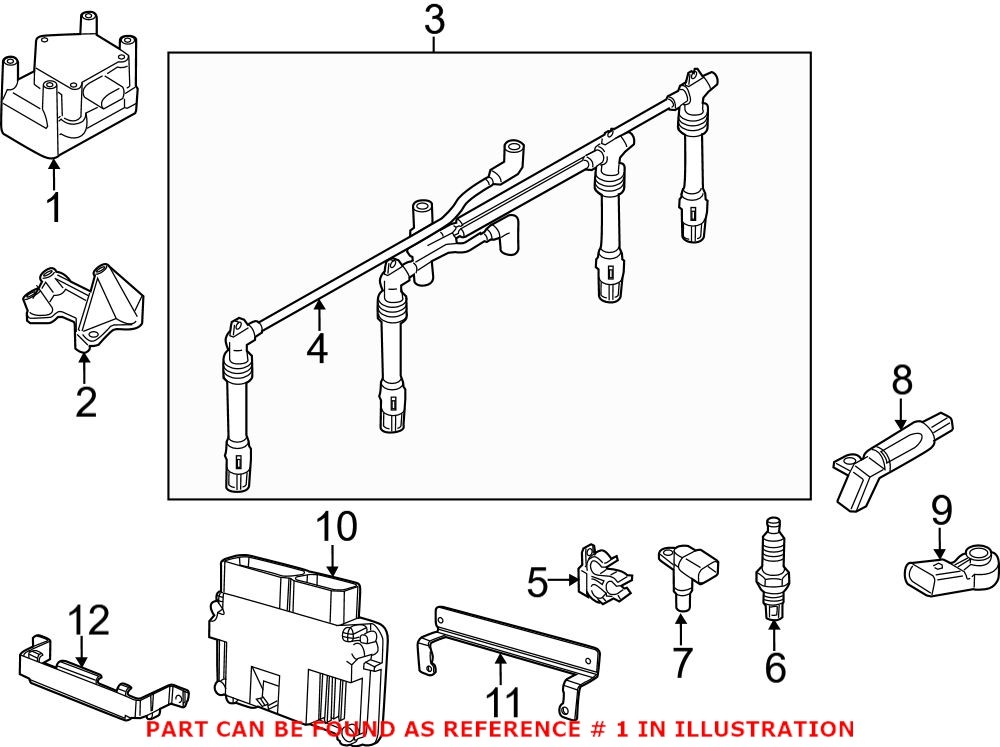 3
1
2
4
8
9
10
5
7
6
12
11
PART CAN BE FOUND AS REFERENCE # 1 IN ILLUSTRATION