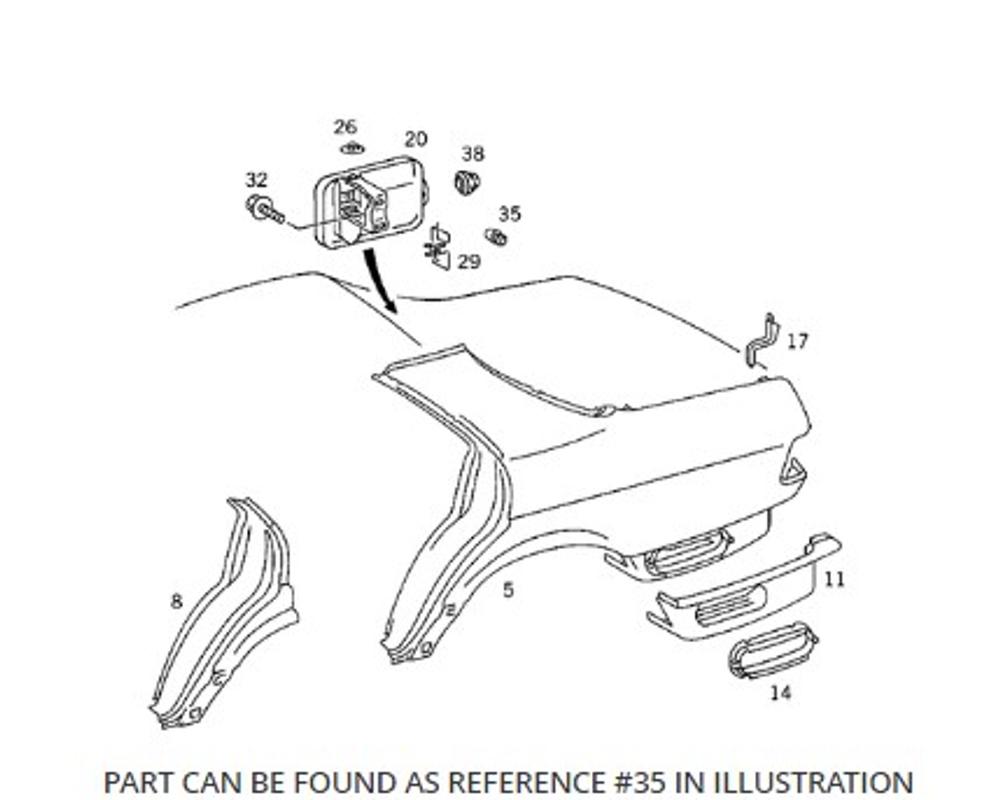 26
20
38
32
35
29
17
8
5
11
14

PART CAN BE FOUND AS REFERENCE #35 IN ILLUSTRATION