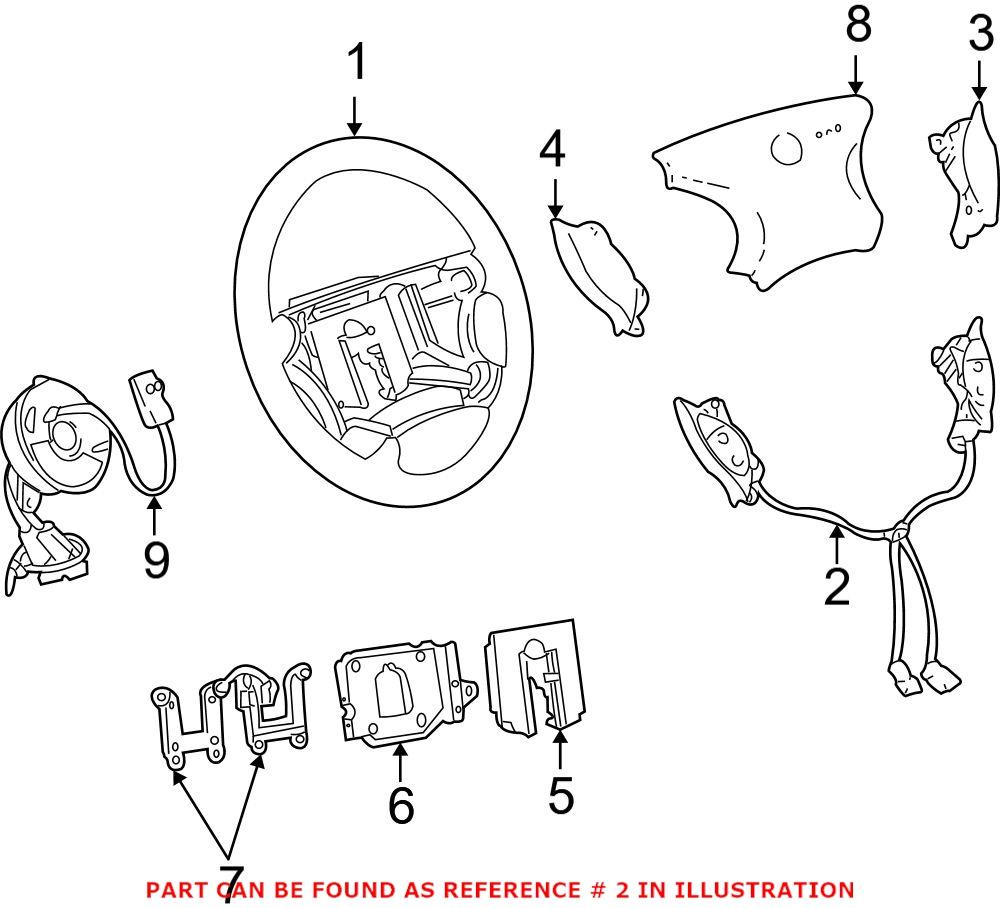 1
8
3
4
9
2
6
5
7
PART CAN BE FOUND AS REFERENCE # 2 IN ILLUSTRATION