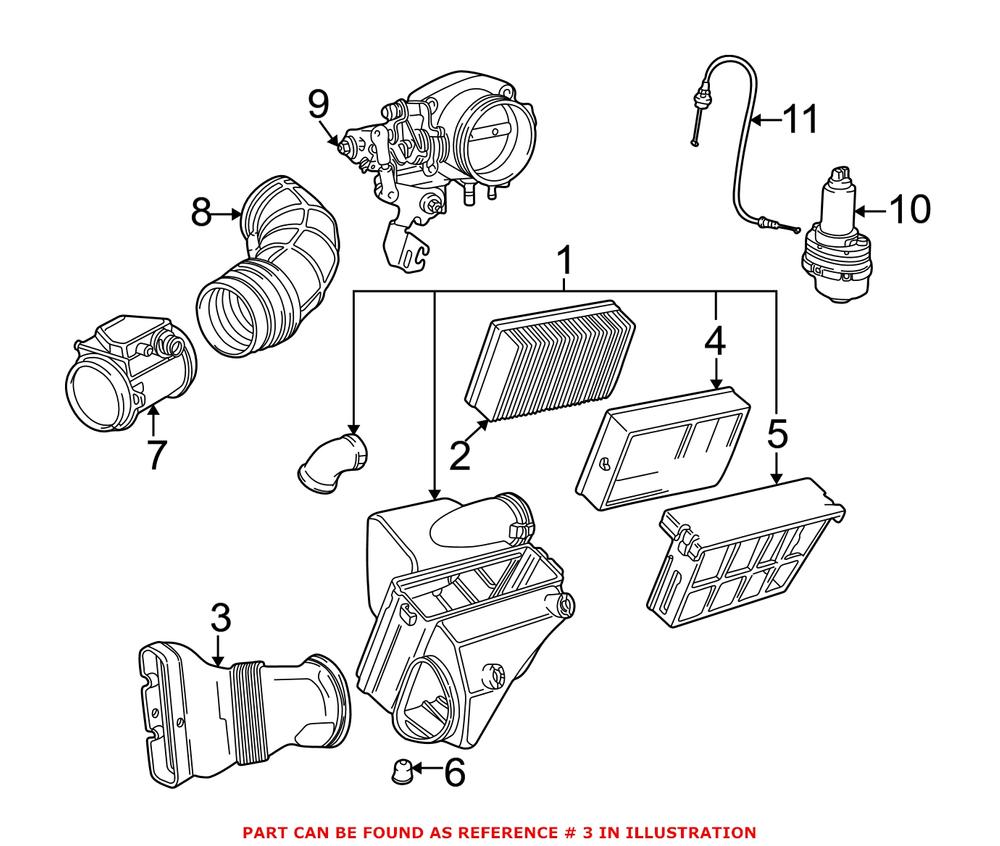 9

11

8

10

1

4

7

2

5

3

6

PART CAN BE FOUND AS REFERENCE # 3 IN ILLUSTRATION