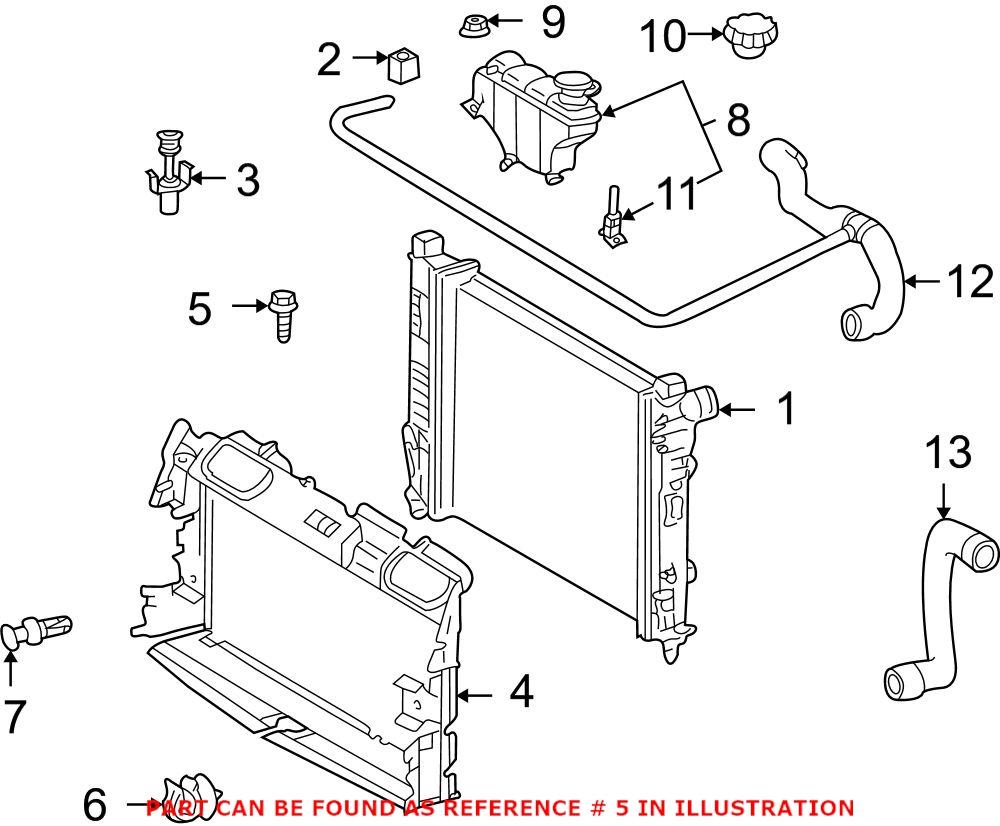 9
10
2
8
3
11
12
5
1
13
7
4
6
PART CAN BE FOUND AS REFERENCE # 5 IN ILLUSTRATION