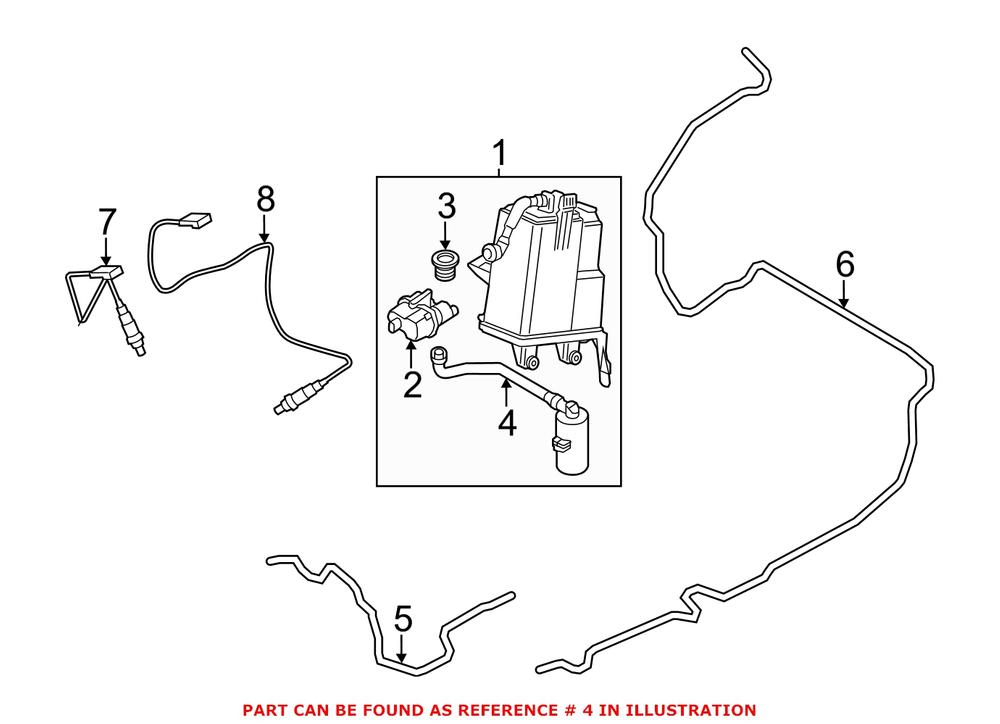 1
3
8
7
6
2
4
5
PART CAN BE FOUND AS REFERENCE # 4 IN ILLUSTRATION