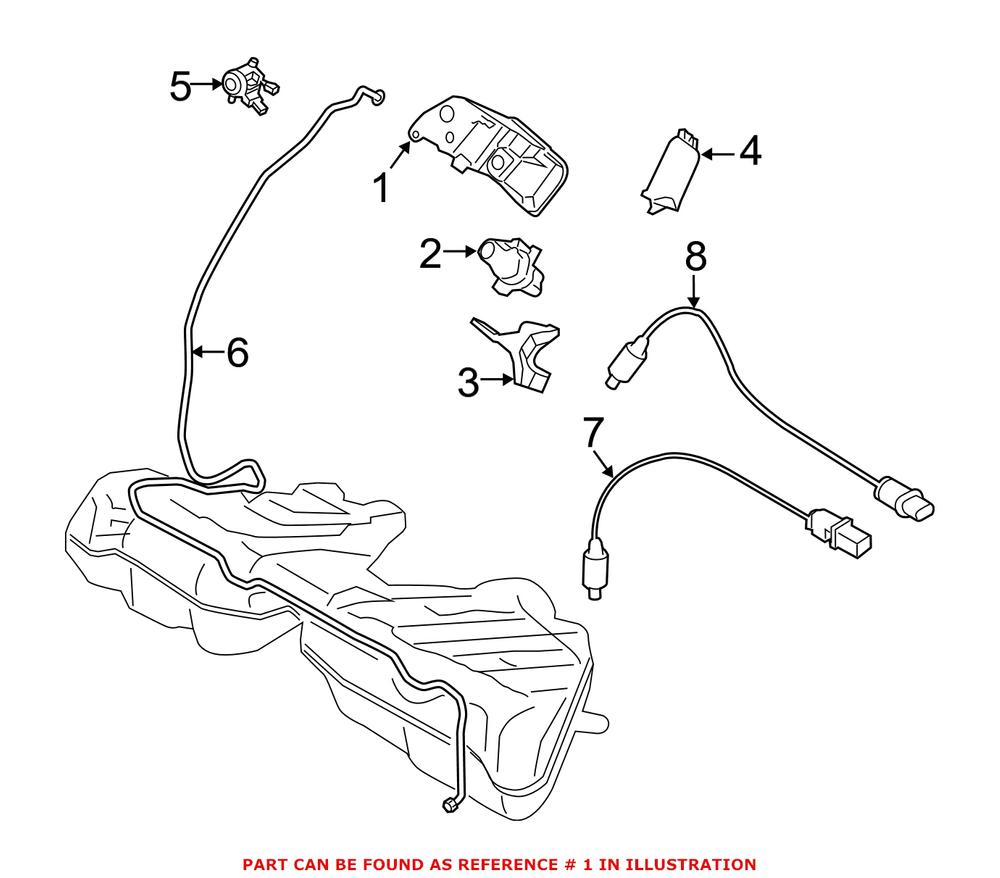 5
1
4
2
8
6
3
7

PART CAN BE FOUND AS REFERENCE # 1 IN ILLUSTRATION