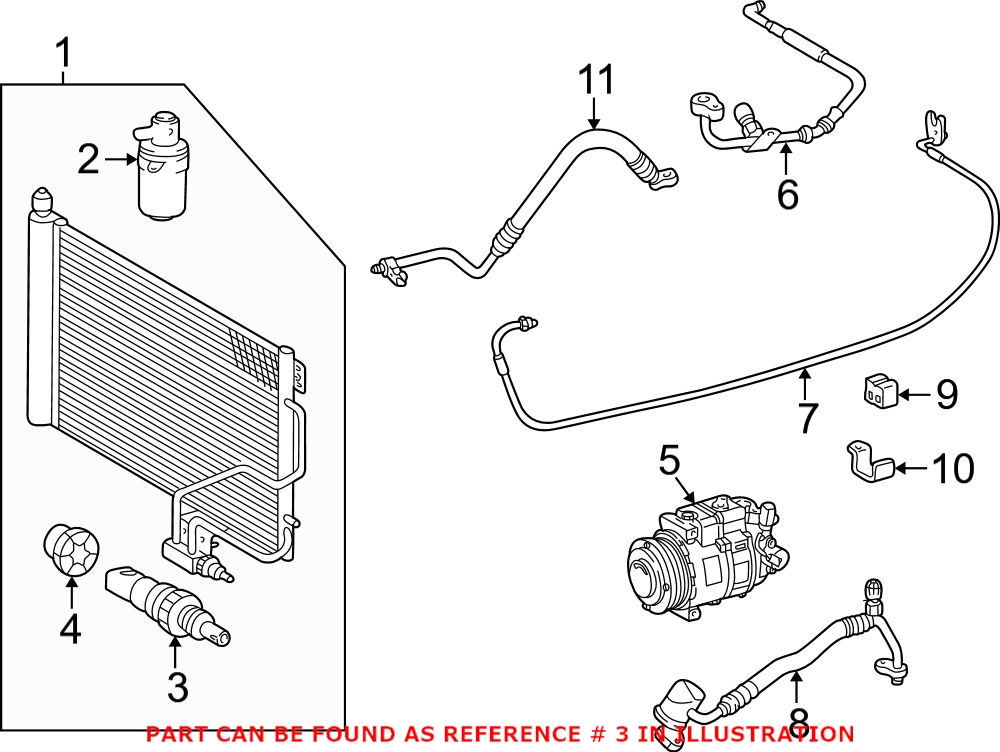 1
2
11
6
7
9
10
5
4
3
8
PART CAN BE FOUND AS REFERENCE # 3 IN ILLUSTRATION