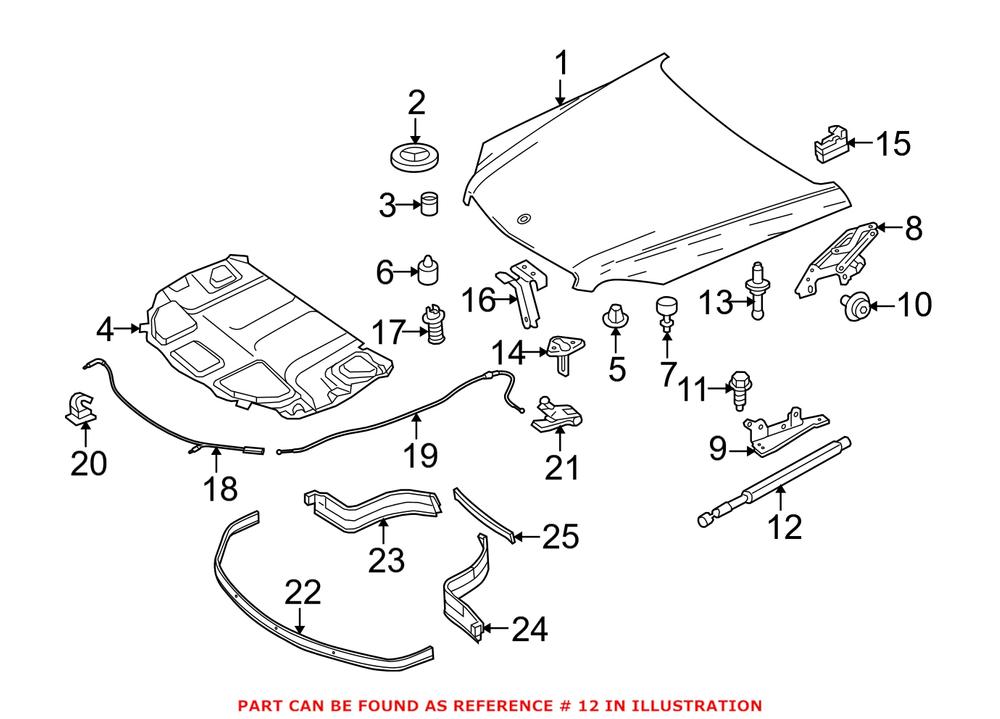 1
2
15
3
8
6
16
13
10
4
17
14
5
7
11
20
19
21
9
18
12
23
25
22
24
PART CAN BE FOUND AS REFERENCE # 12 IN ILLUSTRATION