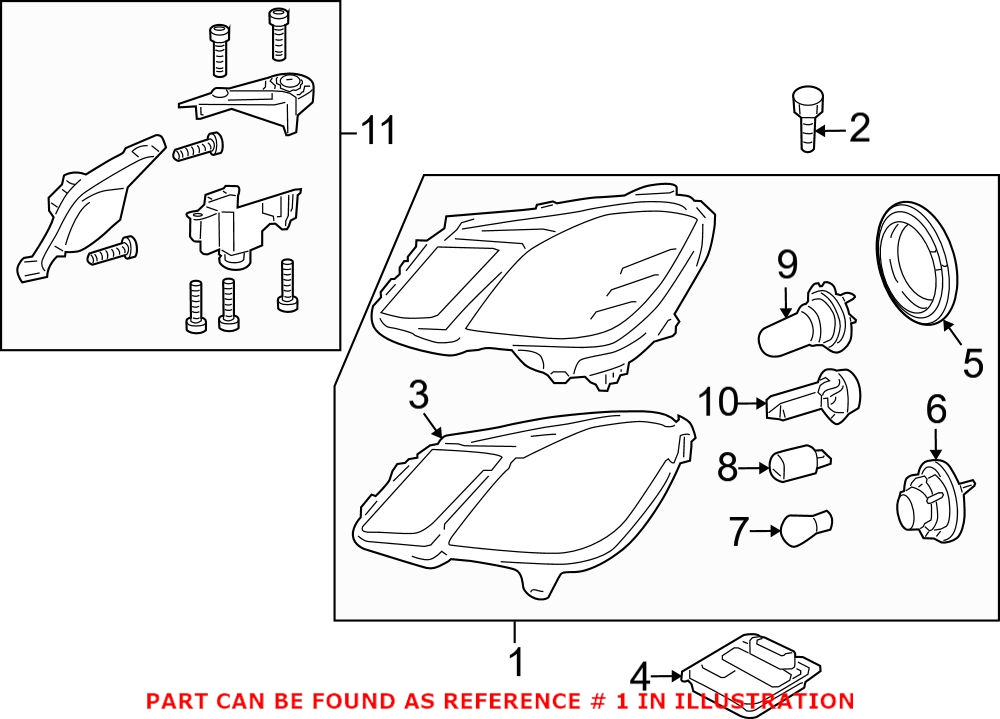 11

2

9

5

3

10

6

8

7

1

4

PART CAN BE FOUND AS REFERENCE # 1 IN ILLUSTRATION