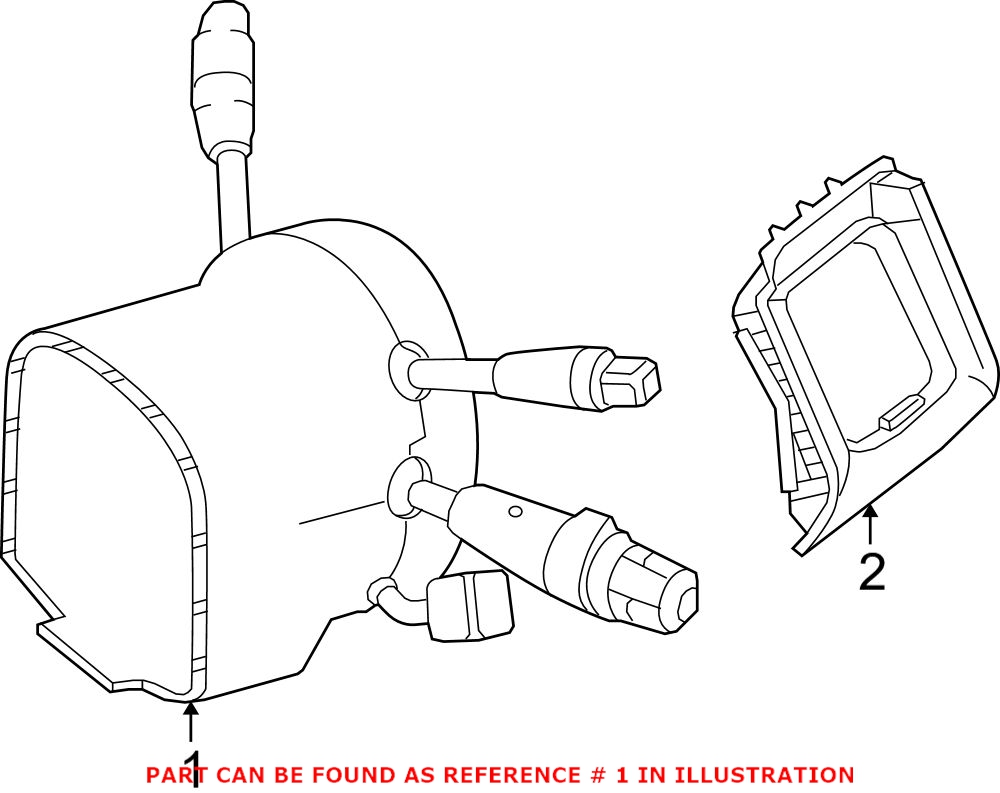 2

1

PART CAN BE FOUND AS REFERENCE # 1 IN ILLUSTRATION