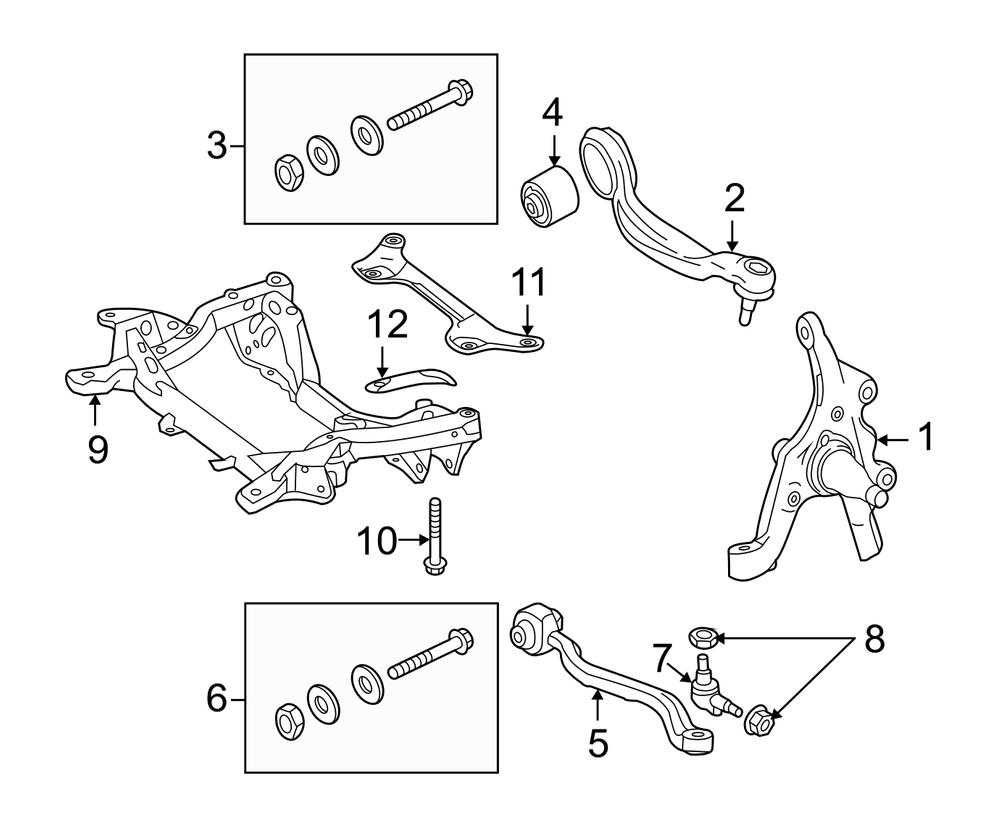 3
4
2
11
12
9
1
10
6
7
8
5