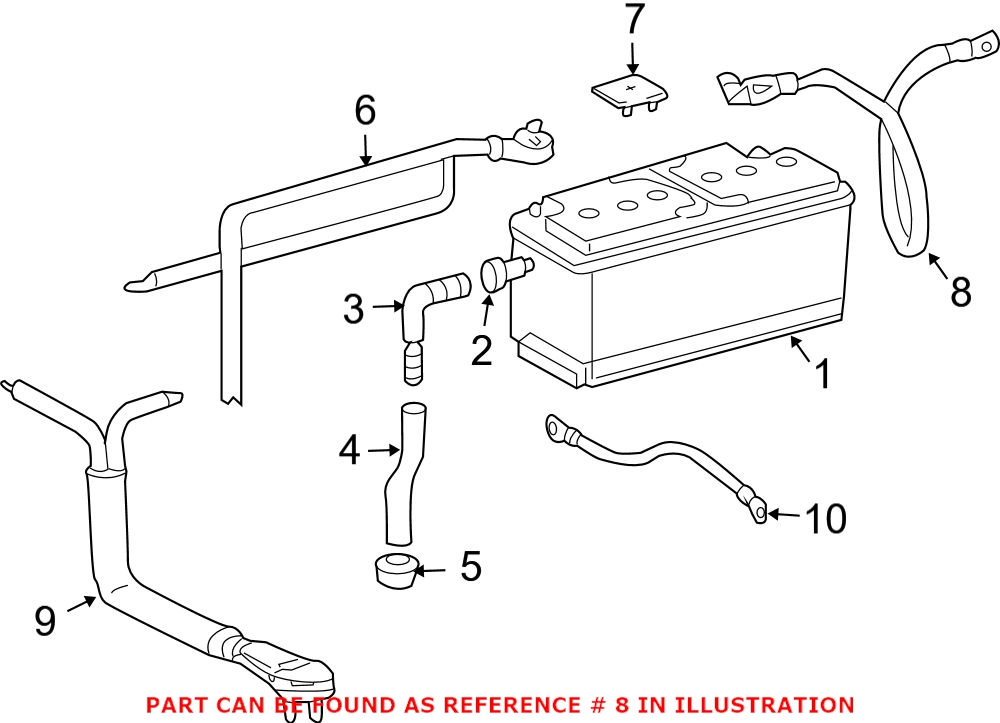 7
6
8
3
2
1
4
10
5
9
PART CAN BE FOUND AS REFERENCE # 8 IN ILLUSTRATION