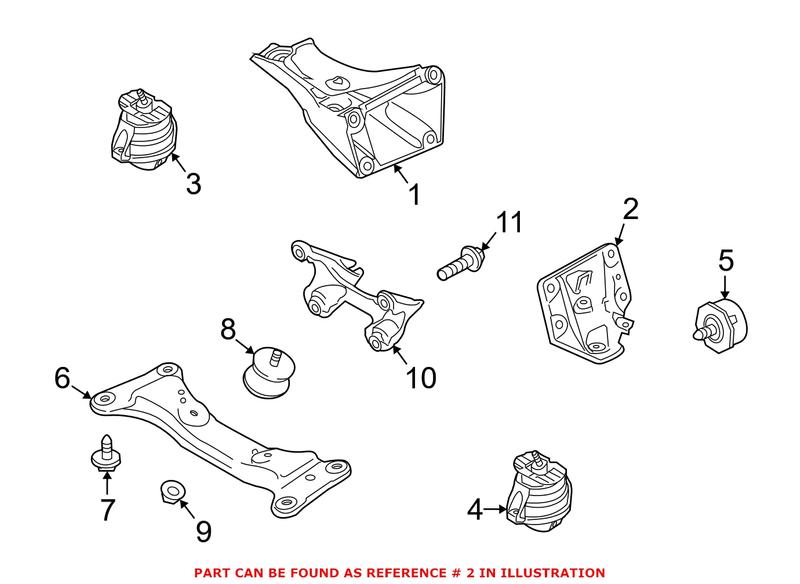 3

1

11

2

5

8

10

6

7

9

4

PART CAN BE FOUND AS REFERENCE # 2 IN ILLUSTRATION