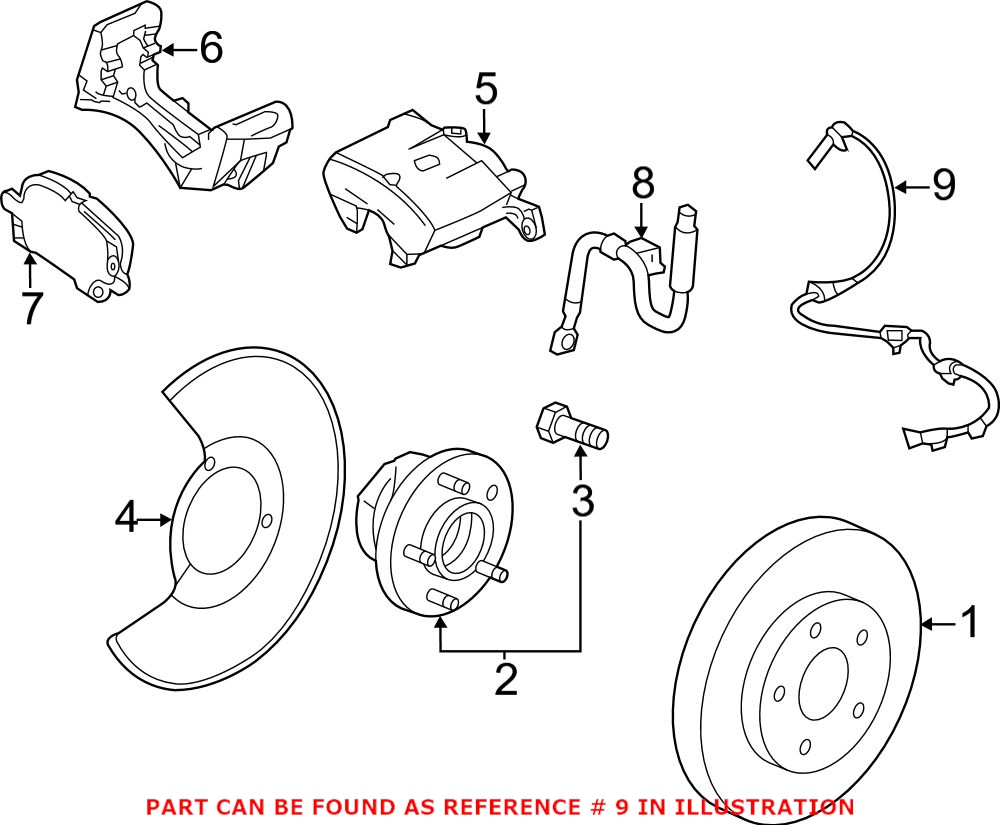 6
5
8
9
7
4
3
2
1
PART CAN BE FOUND AS REFERENCE # 9 IN ILLUSTRATION