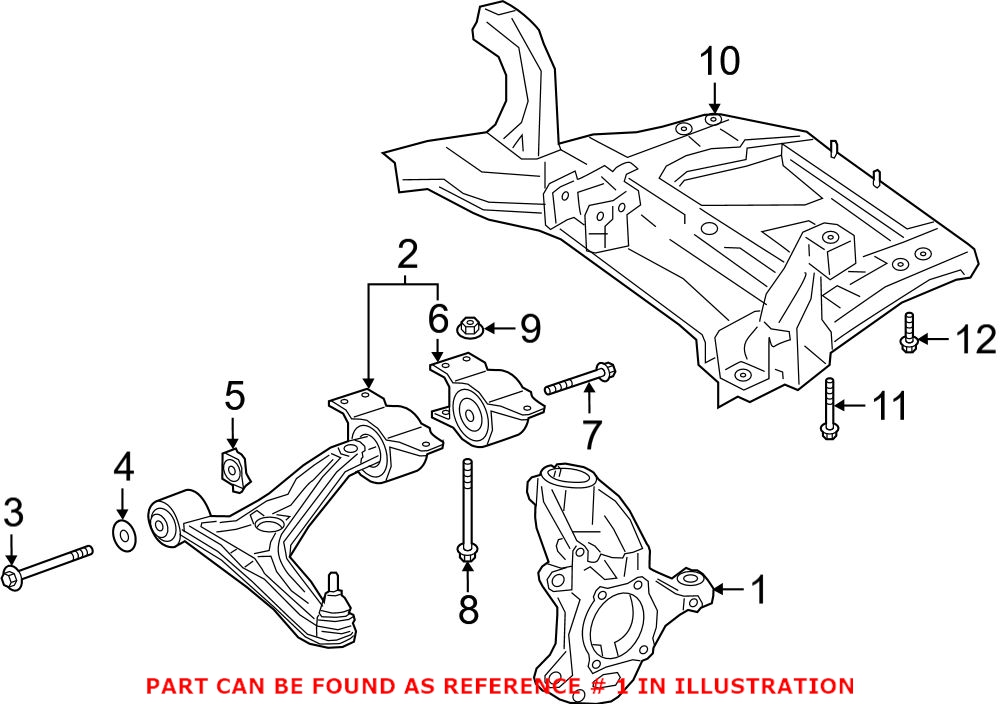 10

2

6

9

12

5

7

11

4

3

8

1

PART CAN BE FOUND AS REFERENCE # 1 IN ILLUSTRATION