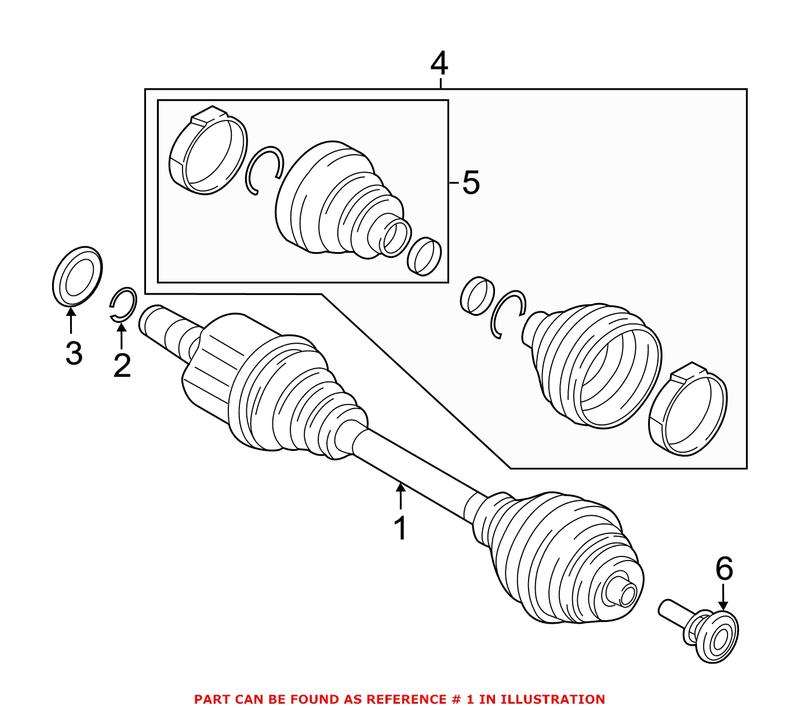 4
5
3
2
1
6
PART CAN BE FOUND AS REFERENCE # 1 IN ILLUSTRATION