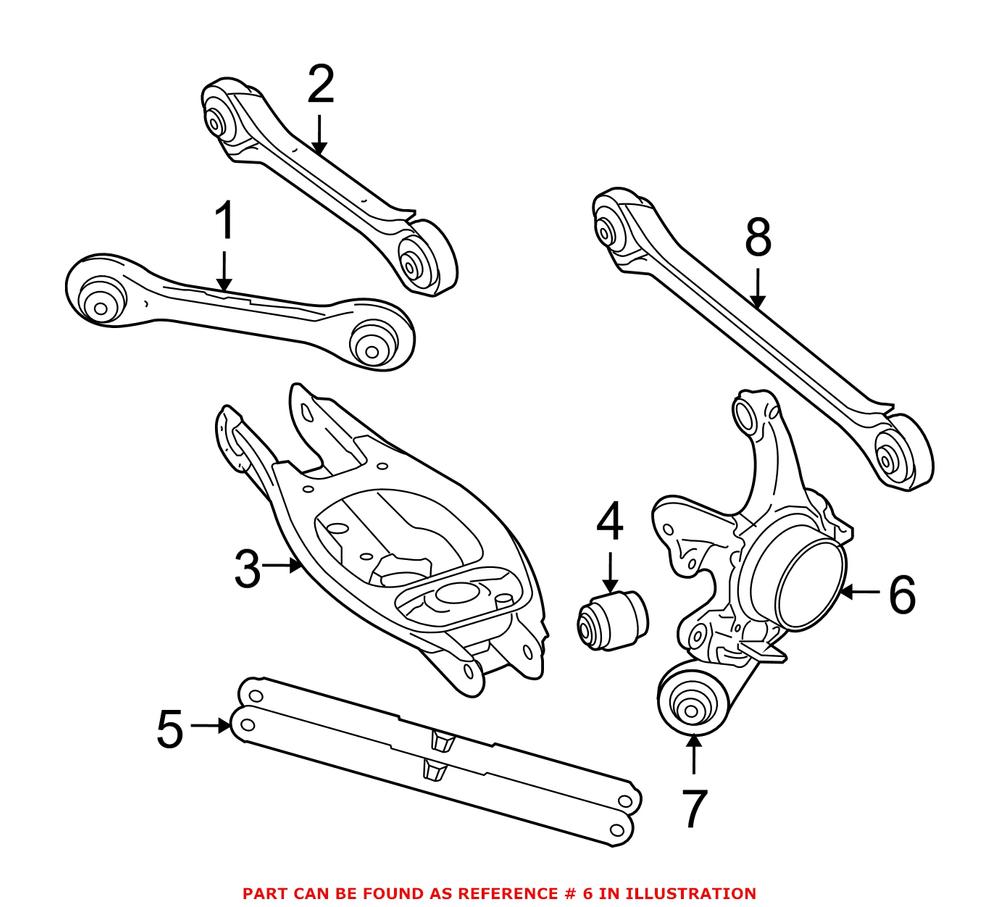 2
1
8
3
4
6
5
7
PART CAN BE FOUND AS REFERENCE # 6 IN ILLUSTRATION