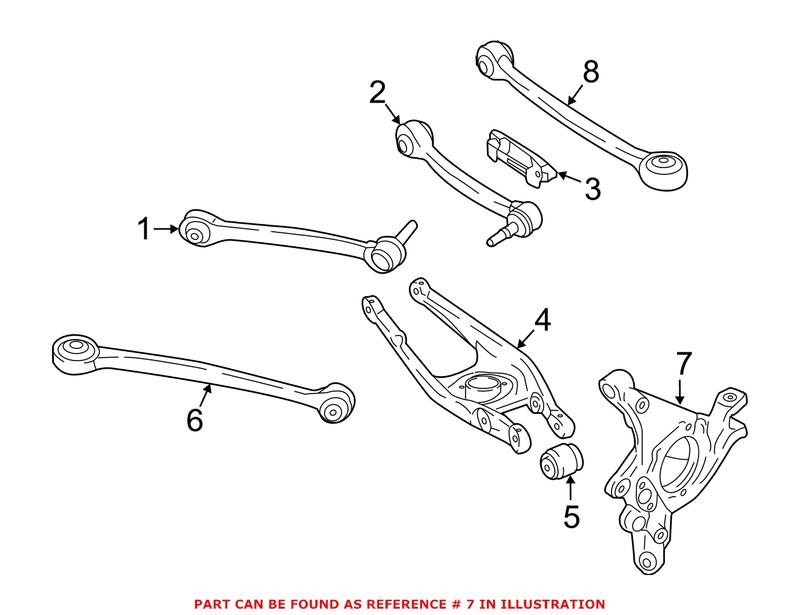 8
2
3
1
4
6
7
5
PART CAN BE FOUND AS REFERENCE # 7 IN ILLUSTRATION