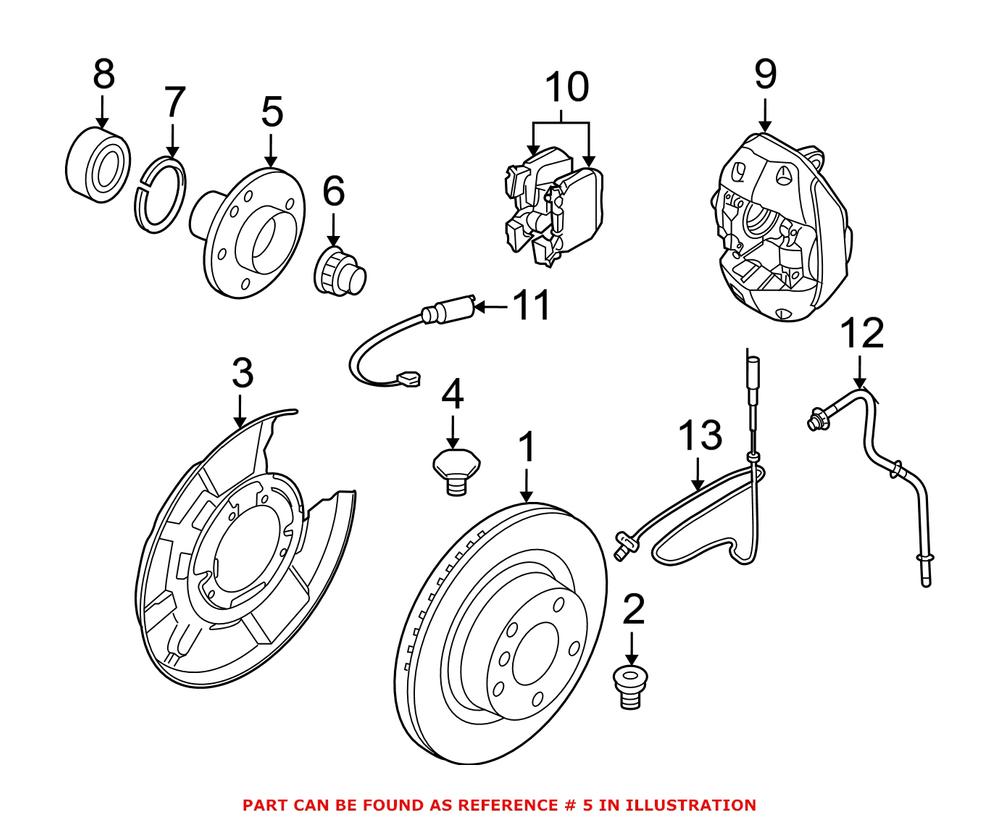 8
7
5
6
10
9
11
12
3
4
1
13
2

PART CAN BE FOUND AS REFERENCE # 5 IN ILLUSTRATION