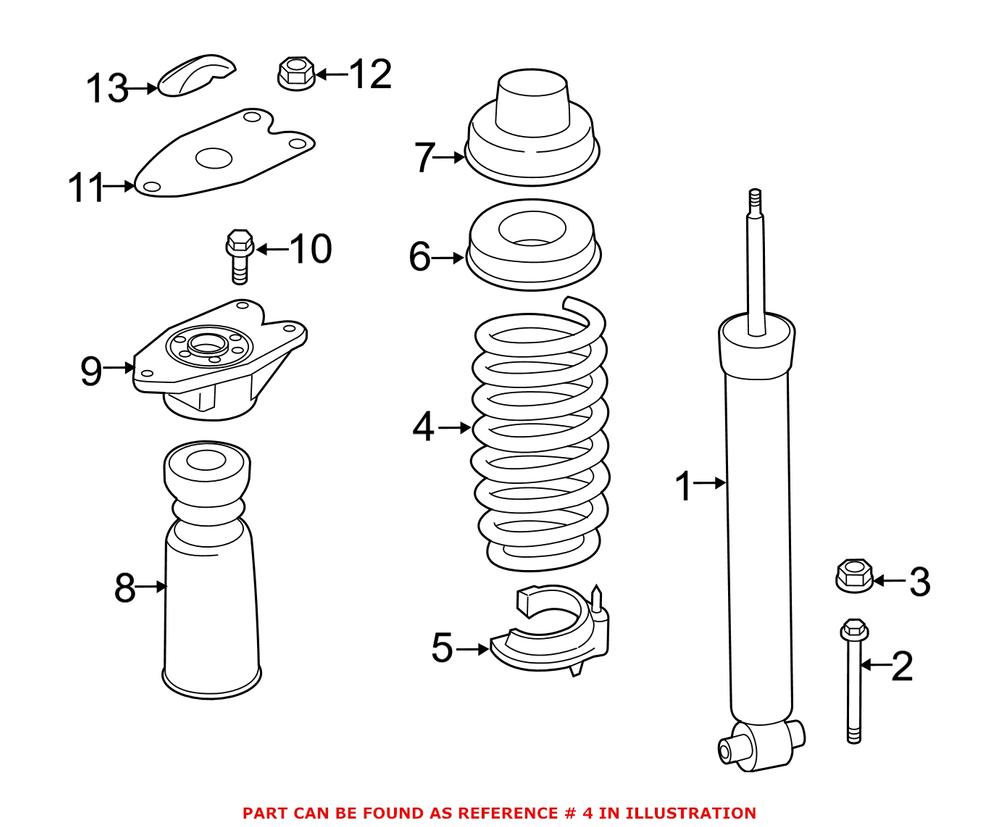 13
12
11
10
9
8
7
6
4
5
1
3
2

PART CAN BE FOUND AS REFERENCE # 4 IN ILLUSTRATION