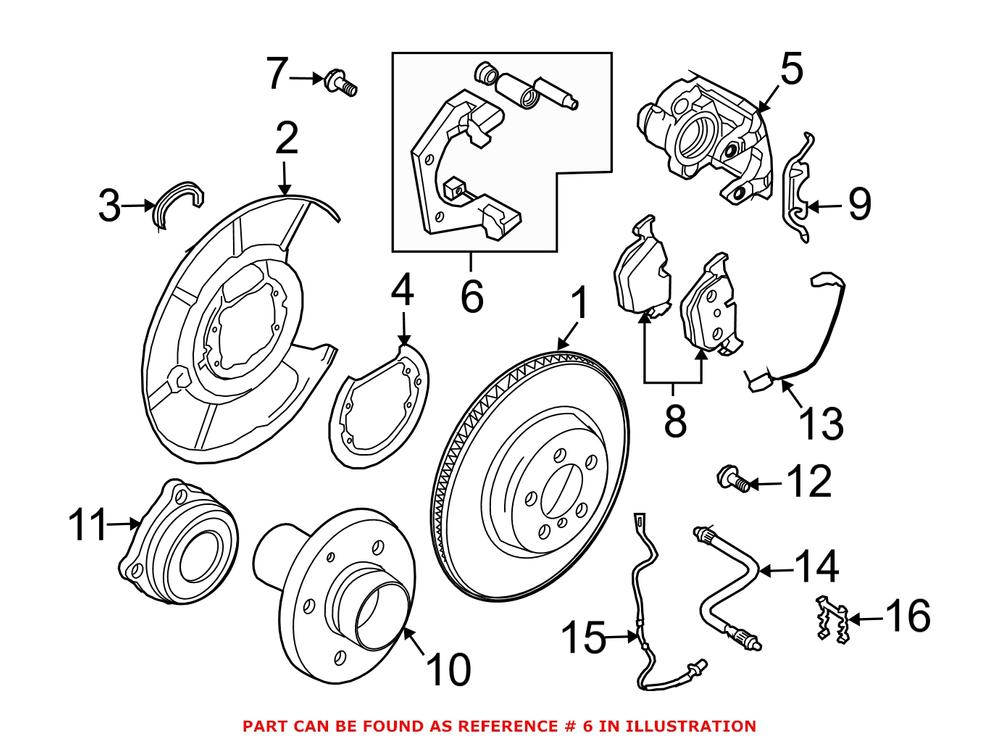 7
5
2
3
9
6
4
1
8
13
12
11
14
16
15
10
PART CAN BE FOUND AS REFERENCE # 6 IN ILLUSTRATION