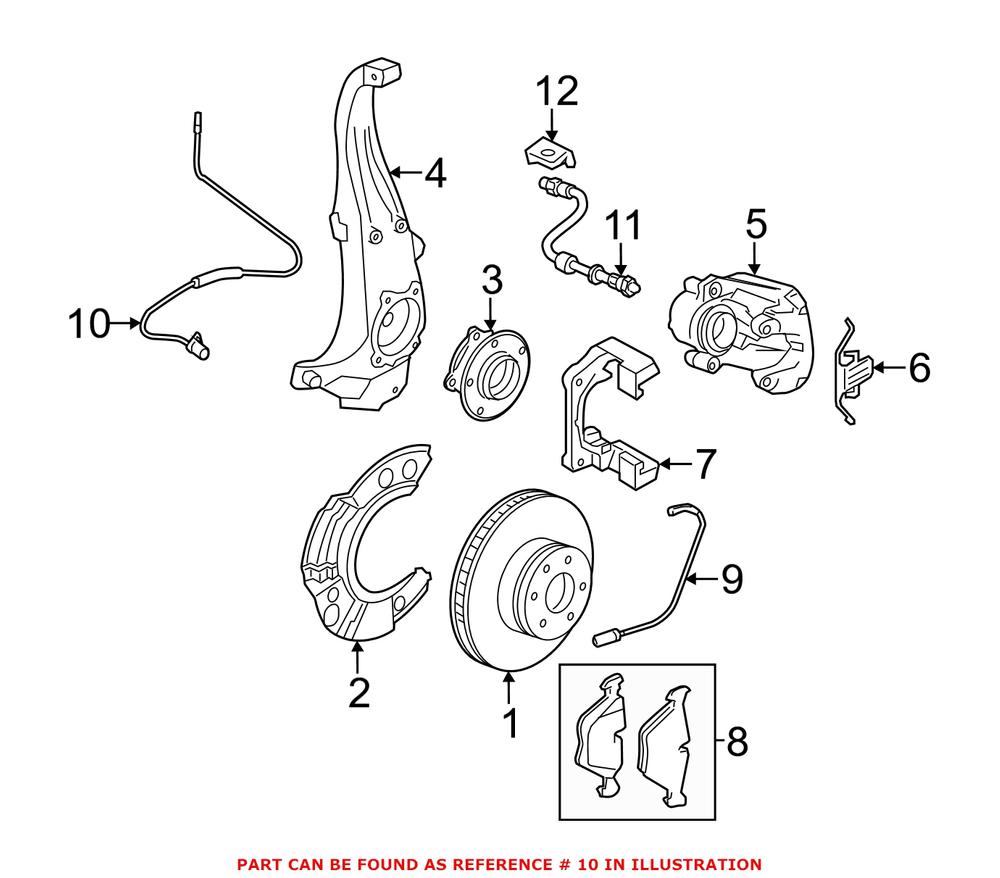 12
4
11
5
3
10
6
7
9
2
1
8
PART CAN BE FOUND AS REFERENCE # 10 IN ILLUSTRATION