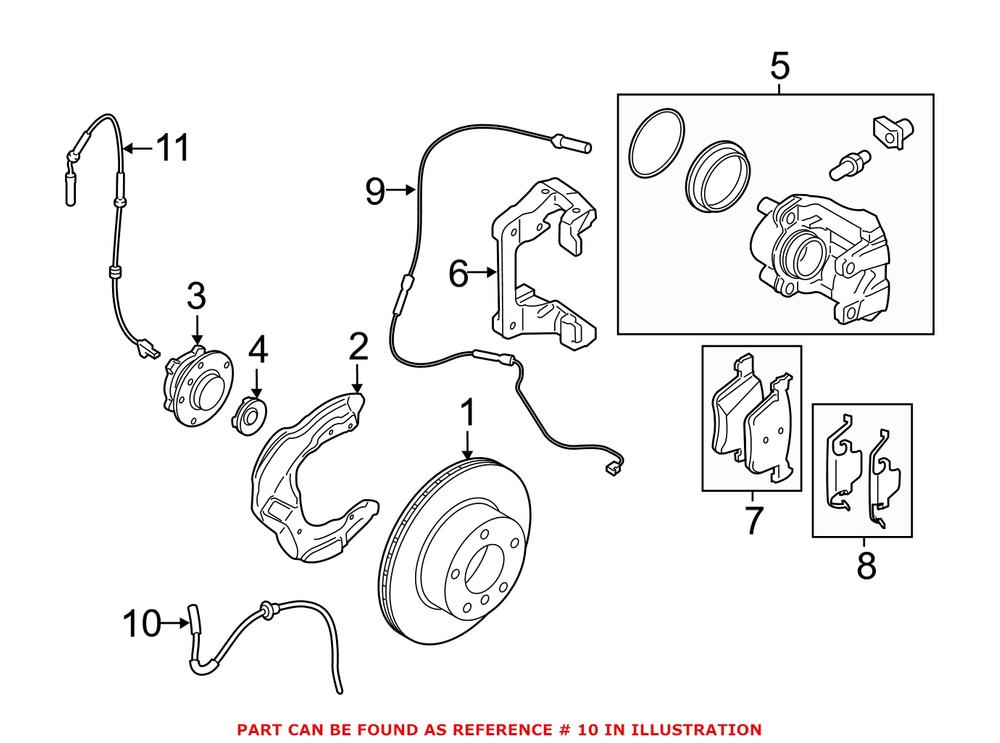 5
11
9
6
3
4
2
1
7
8
10
PART CAN BE FOUND AS REFERENCE # 10 IN ILLUSTRATION