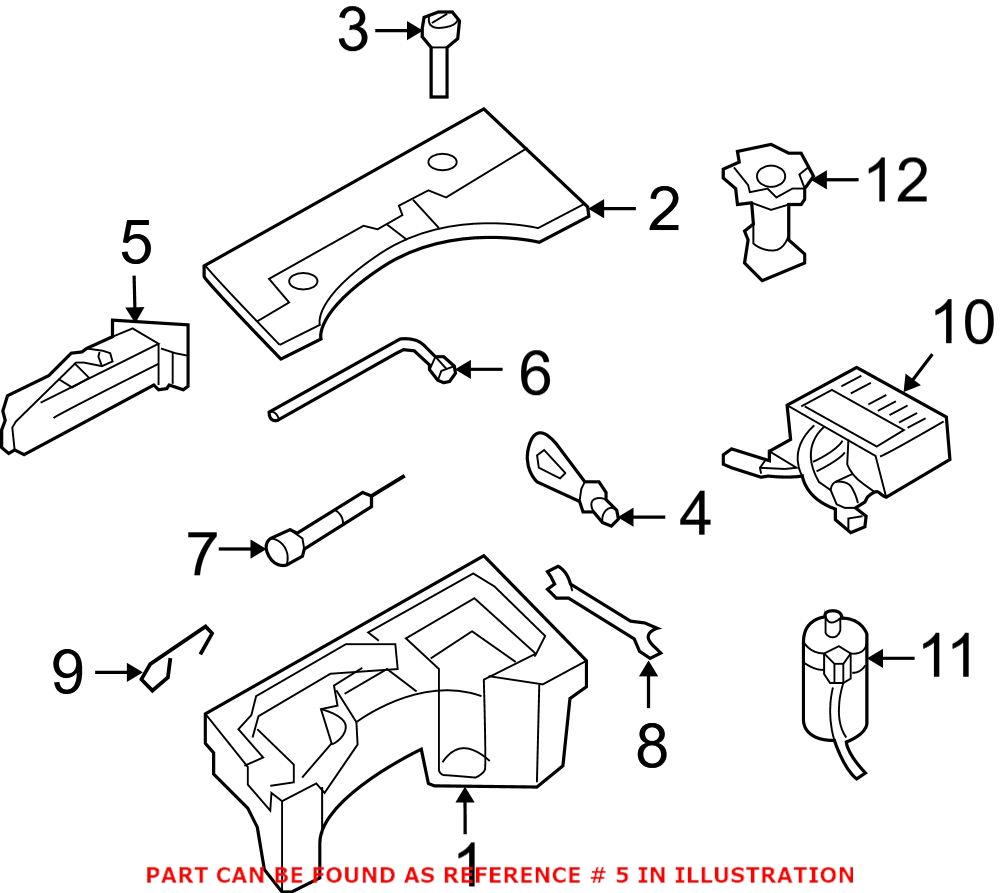 3
12
2
5
10
6
4
7
9
8
11
1
PART CAN BE FOUND AS REFERENCE # 5 IN ILLUSTRATION