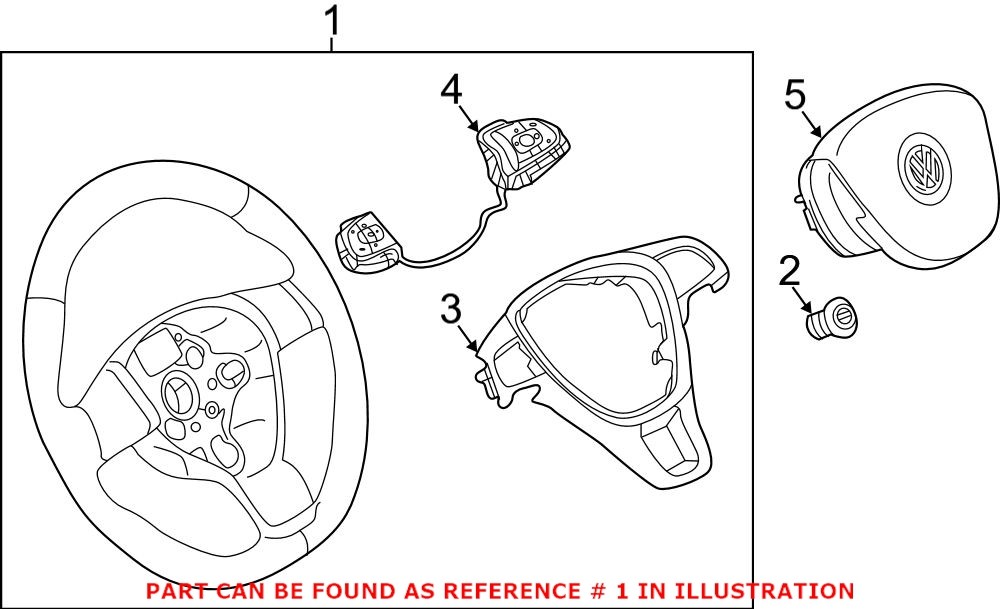 1
4
5
2
3
PART CAN BE FOUND AS REFERENCE # 1 IN ILLUSTRATION