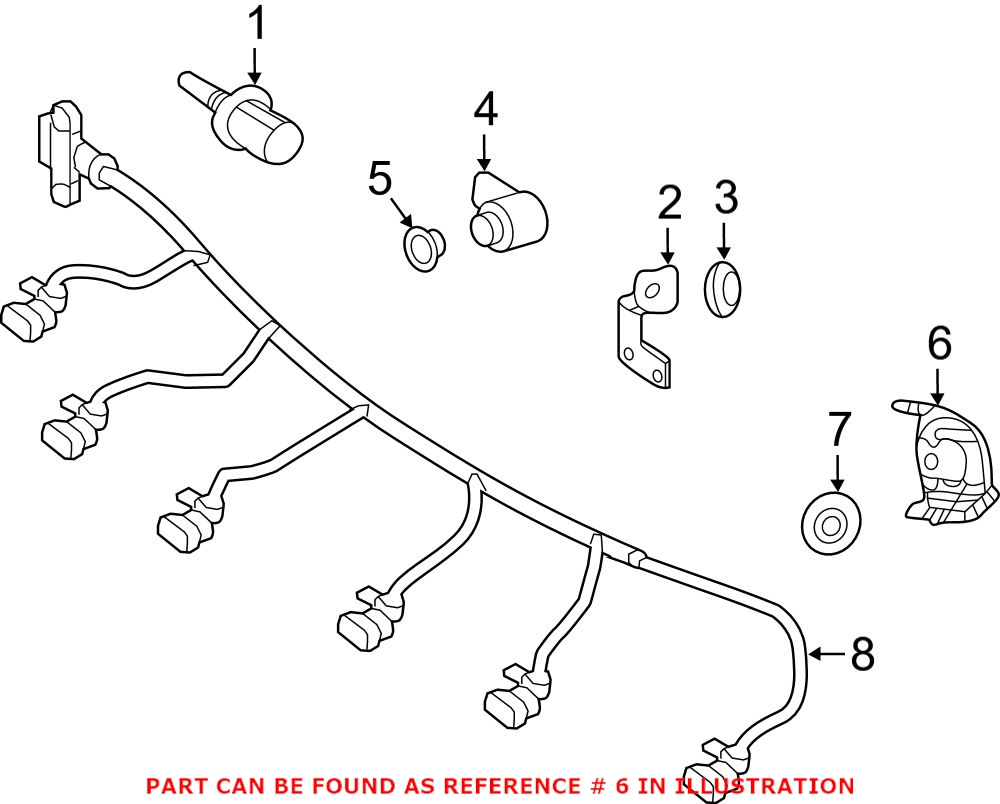 1
4
5
2
3
6
7
8
PART CAN BE FOUND AS REFERENCE # 6 IN ILLUSTRATION