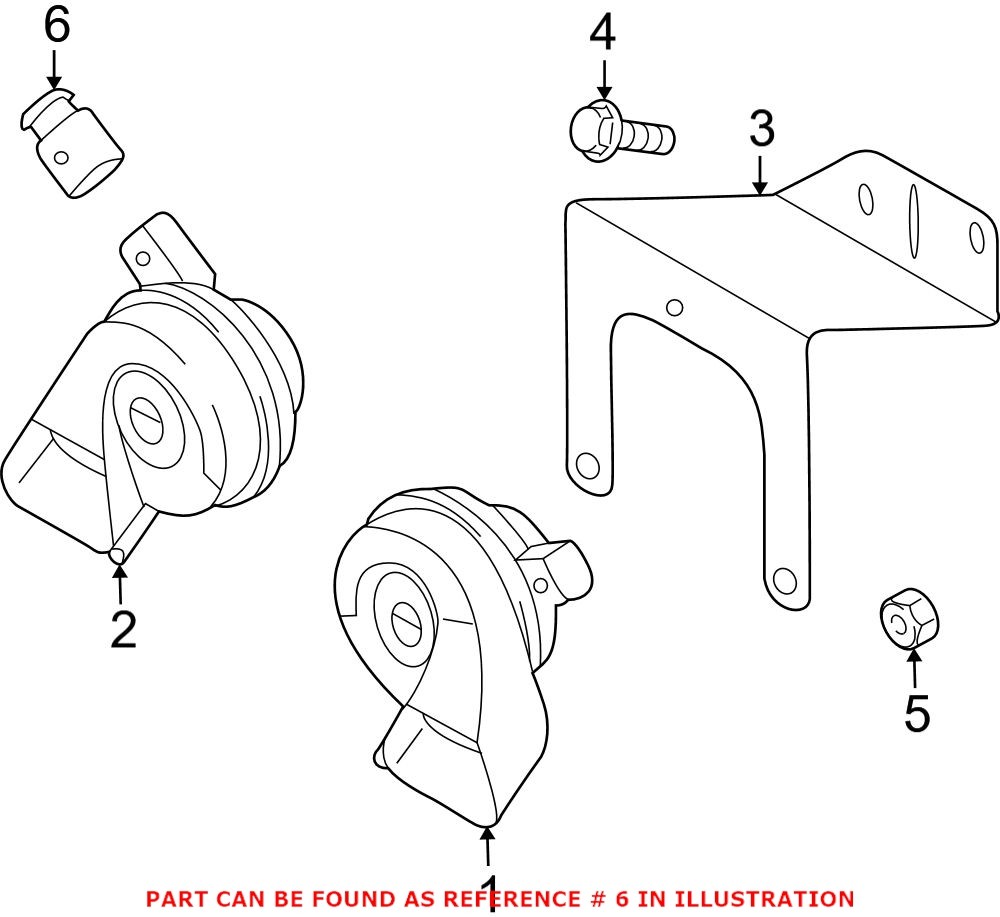 6
4
3
2
5
1
PART CAN BE FOUND AS REFERENCE # 6 IN ILLUSTRATION