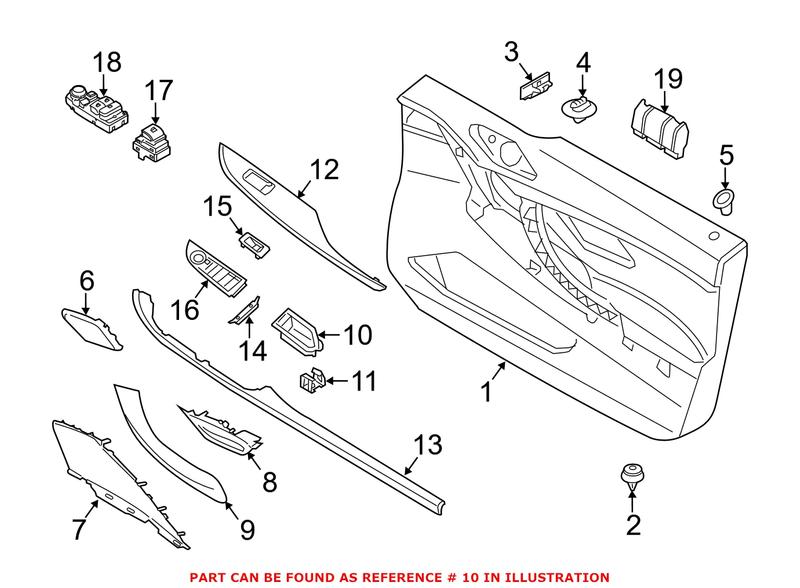 18
17
3
4
19
5
12
15
16
6
14
10
11
1
13
8
7
9
2
PART CAN BE FOUND AS REFERENCE # 10 IN ILLUSTRATION