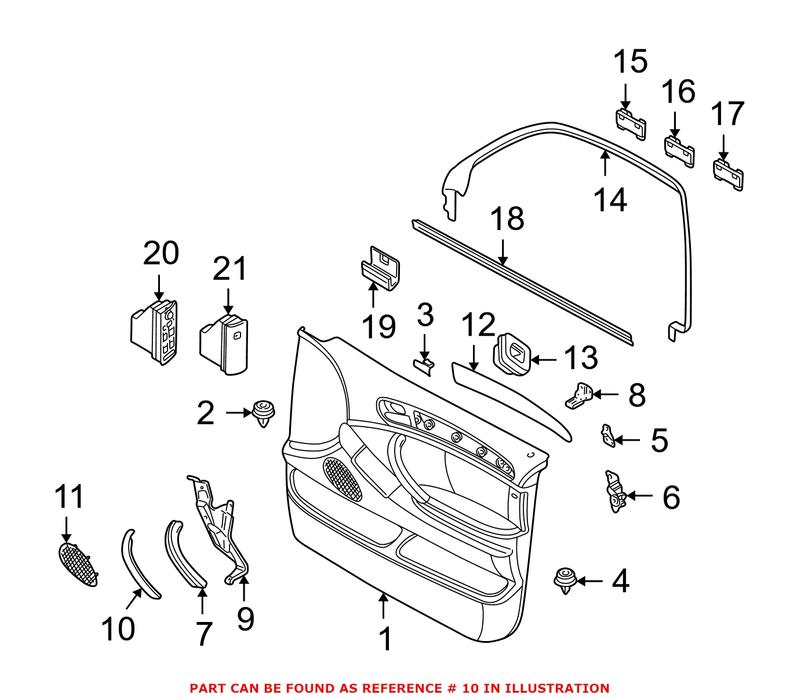 15
16
17
14
18
20
21
19
3
12
13
8
2
5
6
11
4
10
7
9
1

PART CAN BE FOUND AS REFERENCE # 10 IN ILLUSTRATION