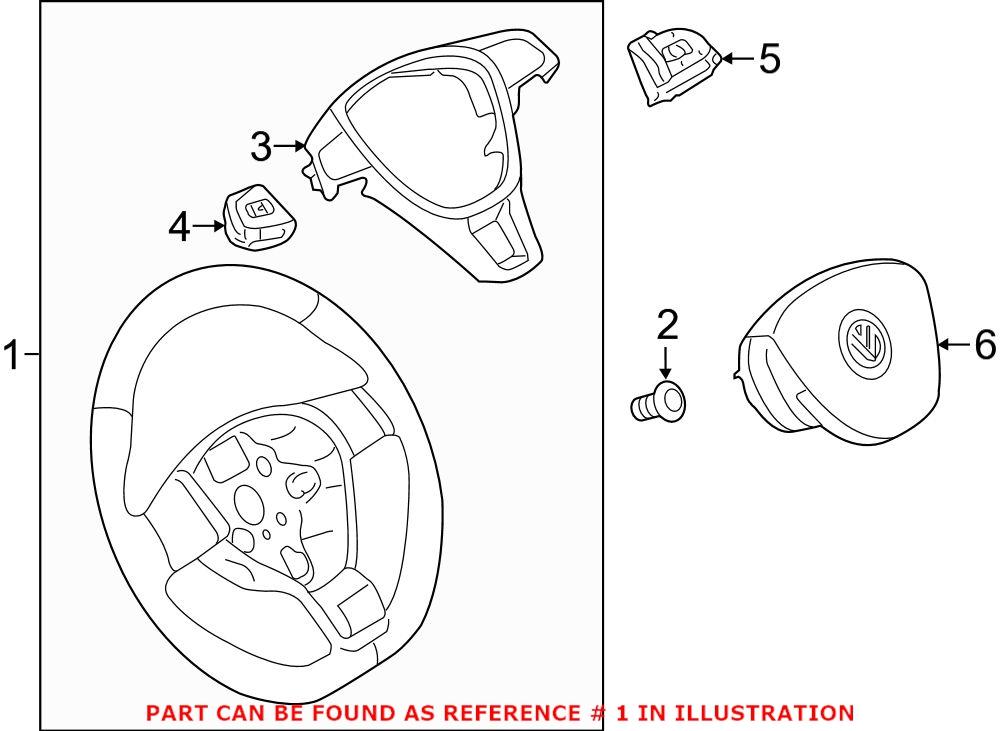 5
3
4
1
2
6
PART CAN BE FOUND AS REFERENCE # 1 IN ILLUSTRATION