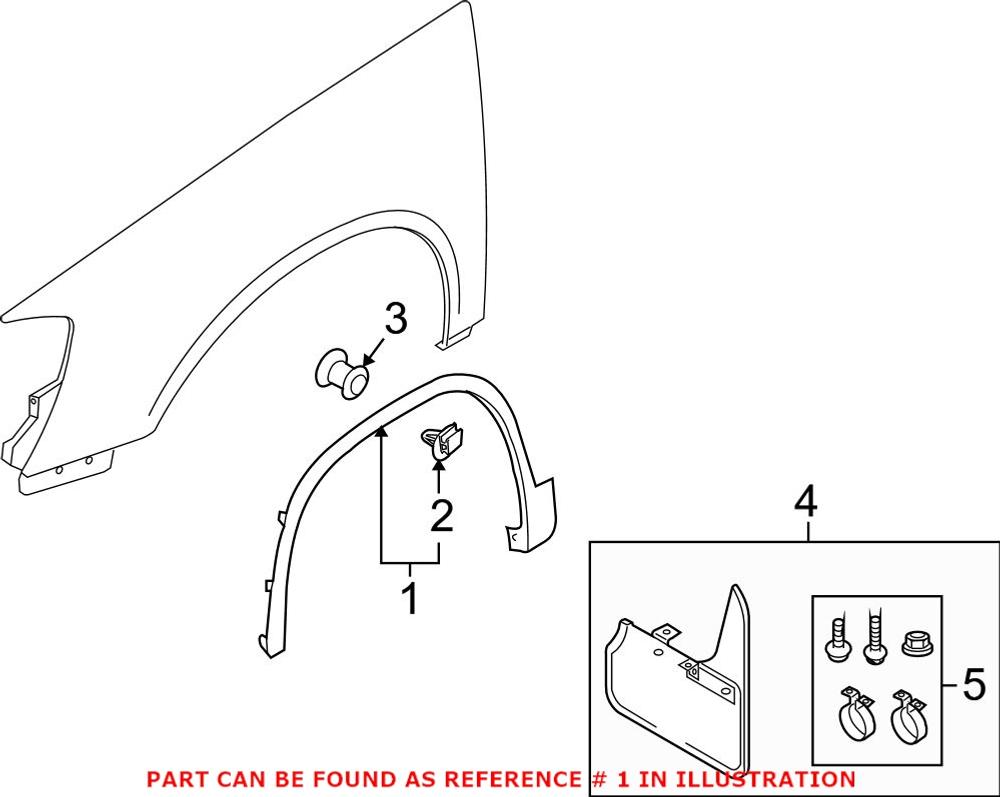 3
2
1
4
5
PART CAN BE FOUND AS REFERENCE # 1 IN ILLUSTRATION