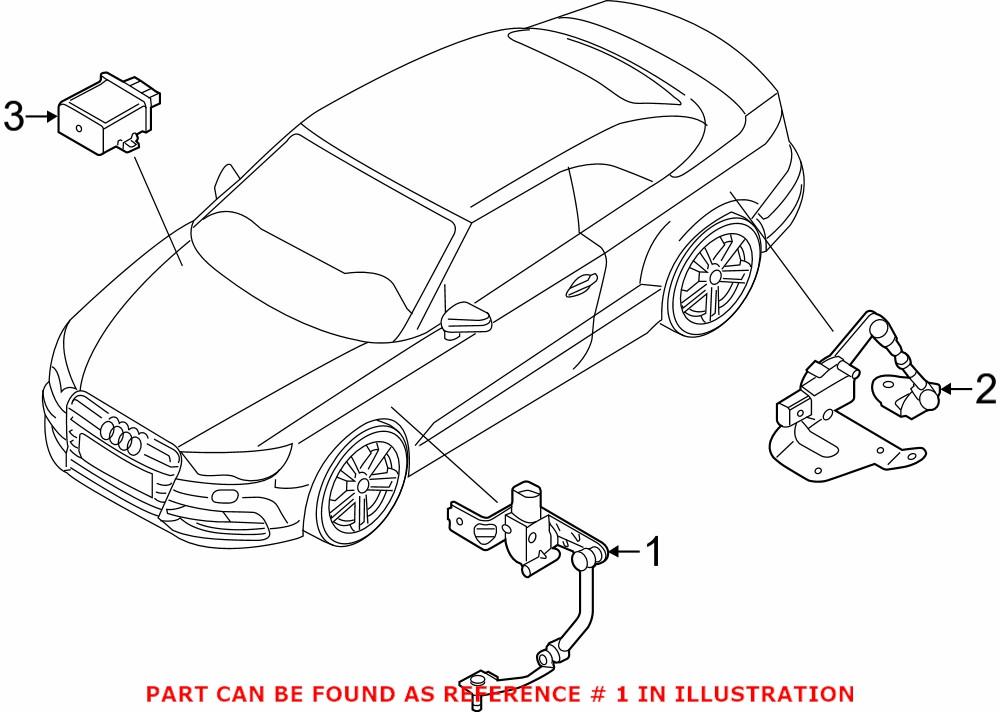 3
2
1
PART CAN BE FOUND AS REFERENCE # 1 IN ILLUSTRATION