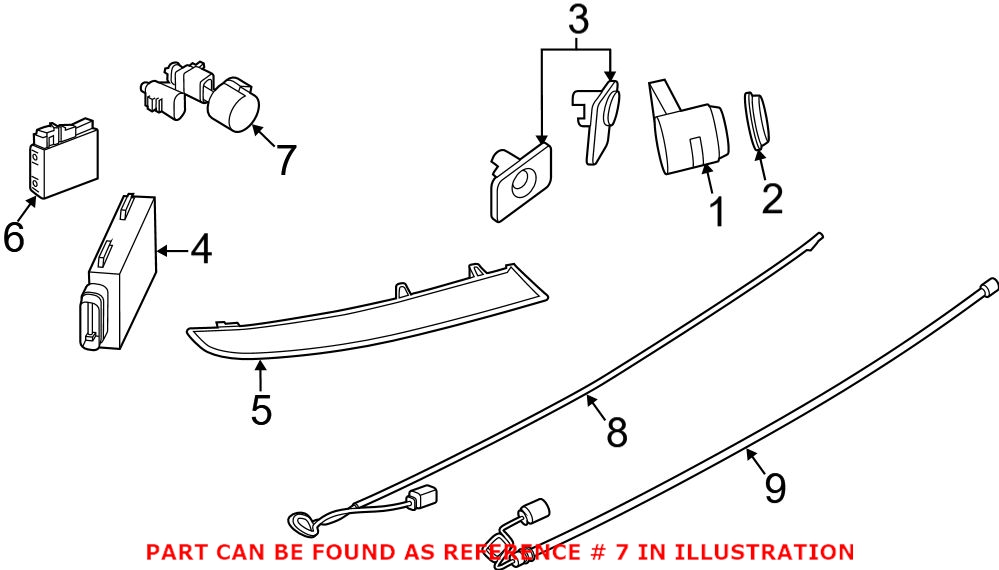 3

7

6

4

1

2

5

8

9

PART CAN BE FOUND AS REFERENCE # 7 IN ILLUSTRATION