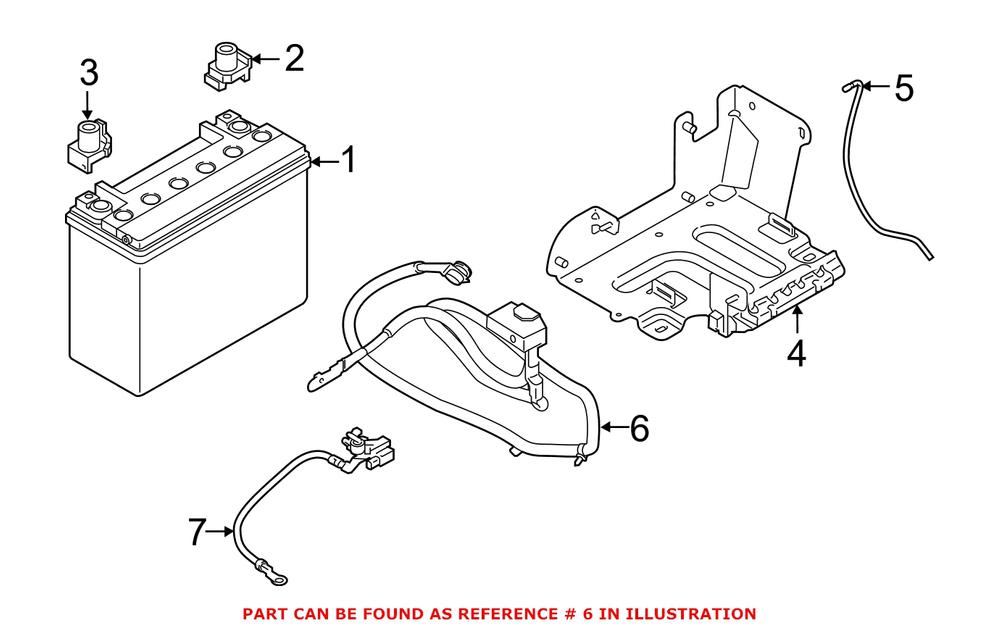 3
2
1
5
4
6
7
PART CAN BE FOUND AS REFERENCE # 6 IN ILLUSTRATION