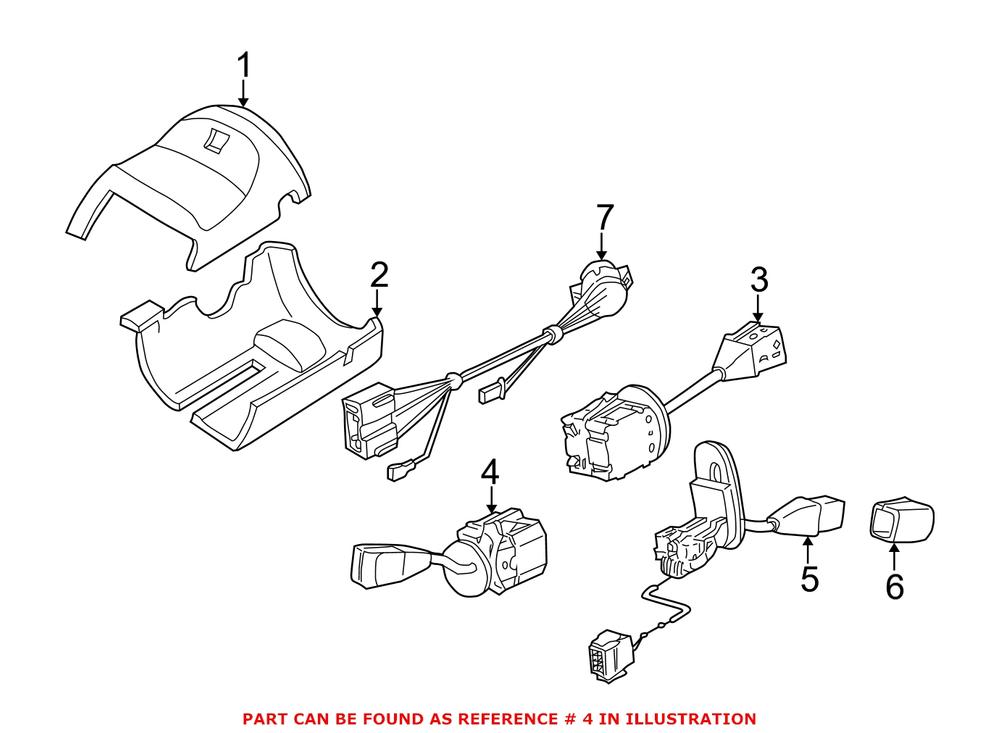 1
2
7
3
4
5
6
PART CAN BE FOUND AS REFERENCE # 4 IN ILLUSTRATION