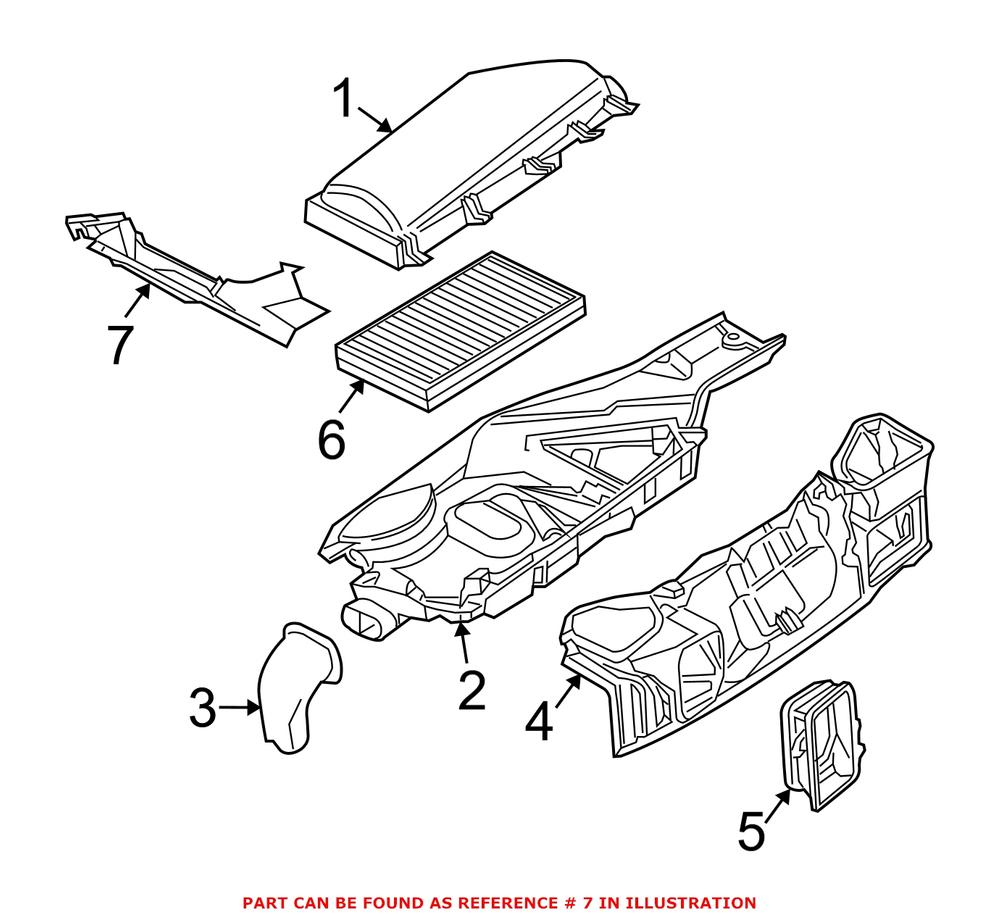 1
7
6
2
3
4
5

PART CAN BE FOUND AS REFERENCE # 7 IN ILLUSTRATION