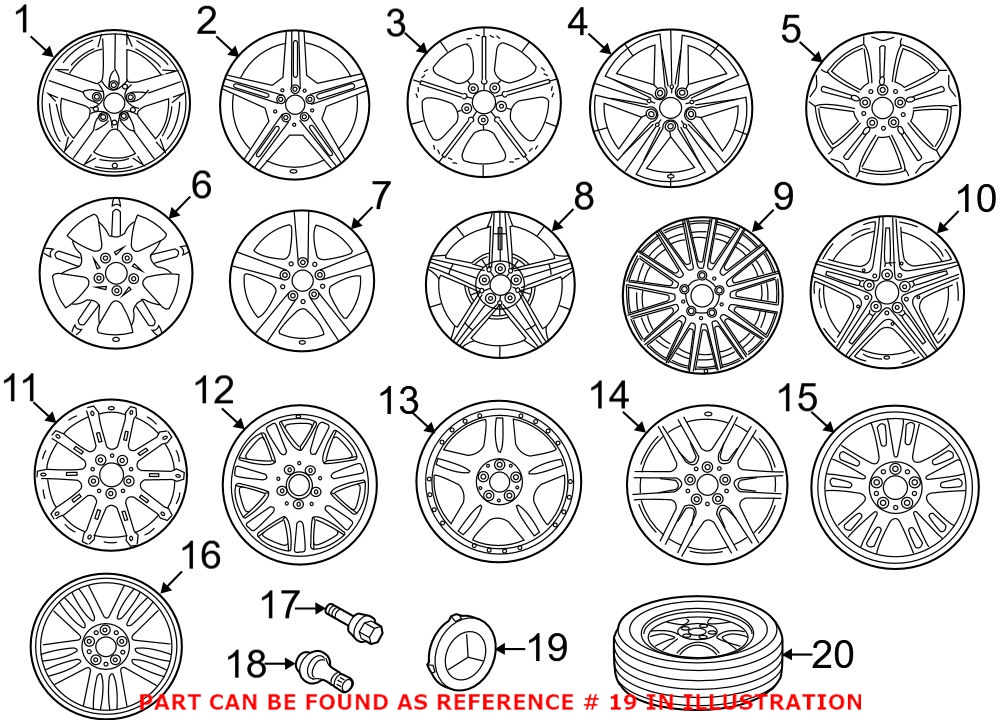 1
2
3
4
5
6
7
8
9
10
11
12
13
14
15
16
17
18
19
20
PART CAN BE FOUND AS REFERENCE # 19 IN ILLUSTRATION