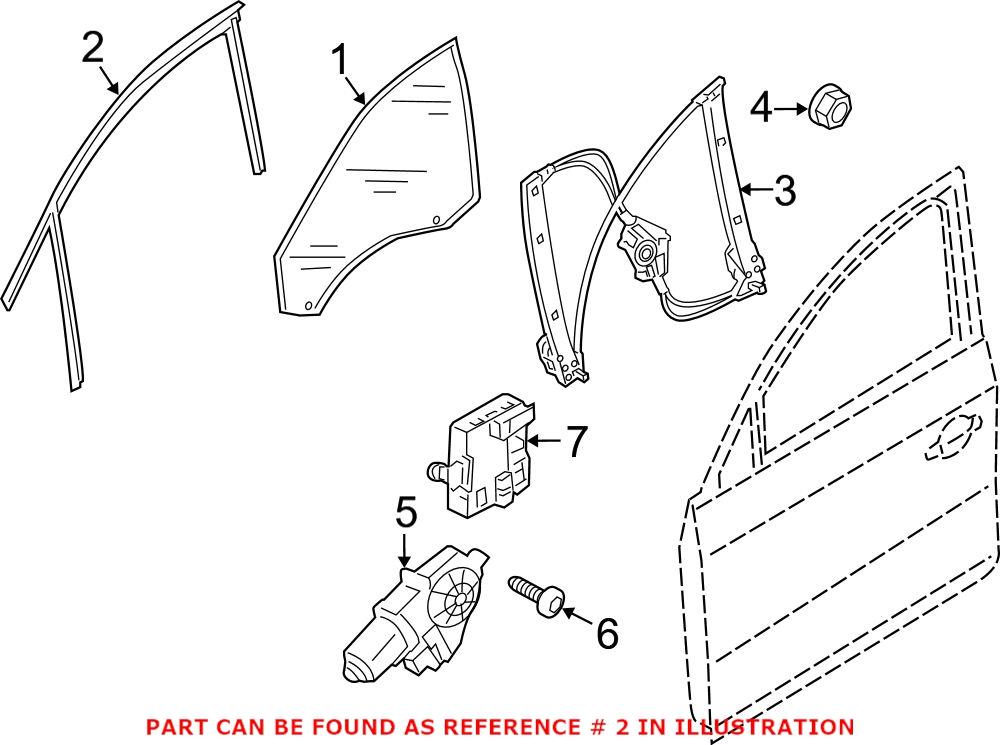 2
1
4
3
7
5
6
PART CAN BE FOUND AS REFERENCE # 2 IN ILLUSTRATION