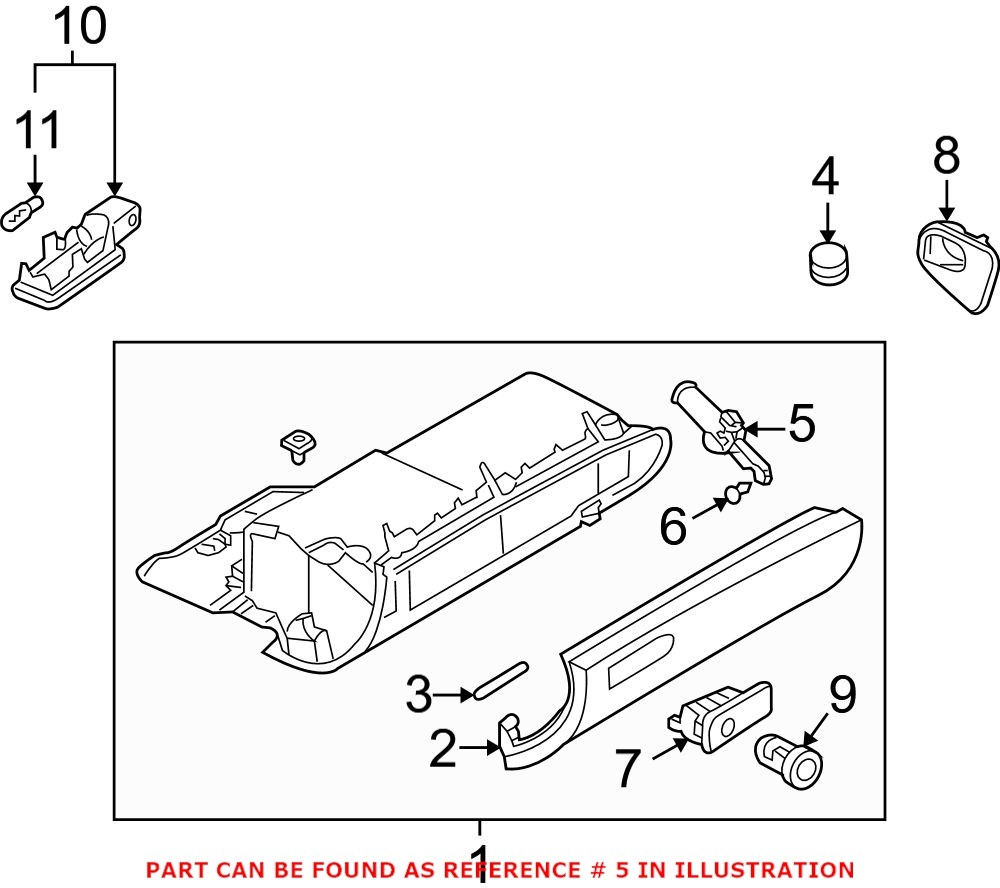 10
11
4
8
5
6
3
2
7
9
1
PART CAN BE FOUND AS REFERENCE # 5 IN ILLUSTRATION