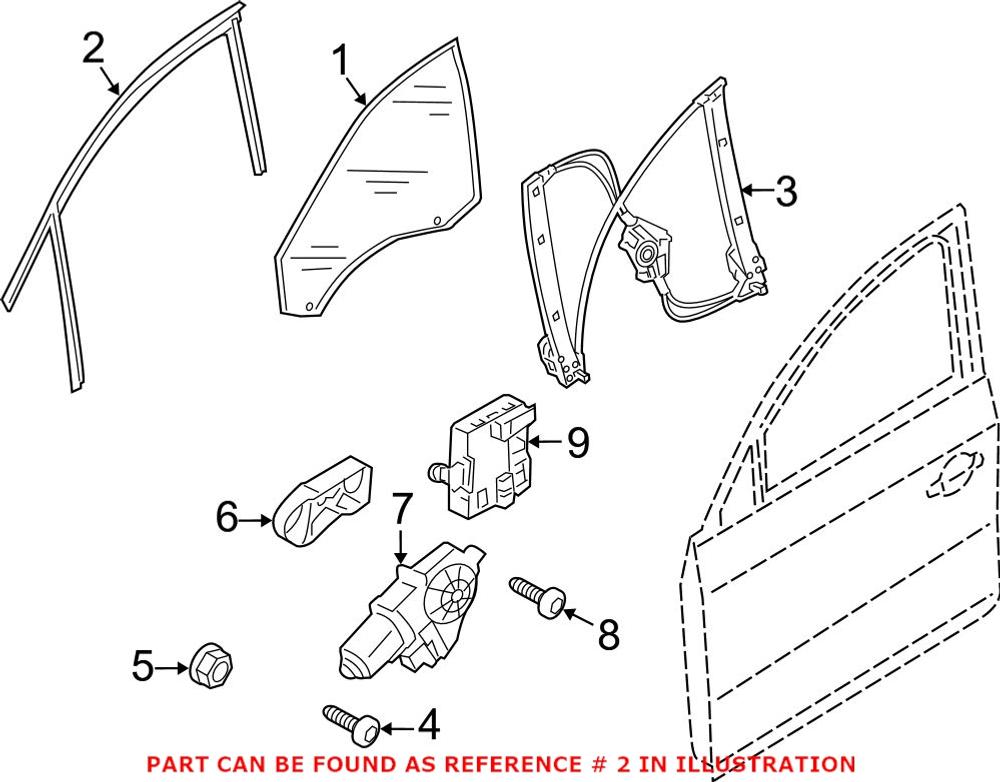 2
1
3
9
6
7
8
5
4
PART CAN BE FOUND AS REFERENCE # 2 IN ILLUSTRATION