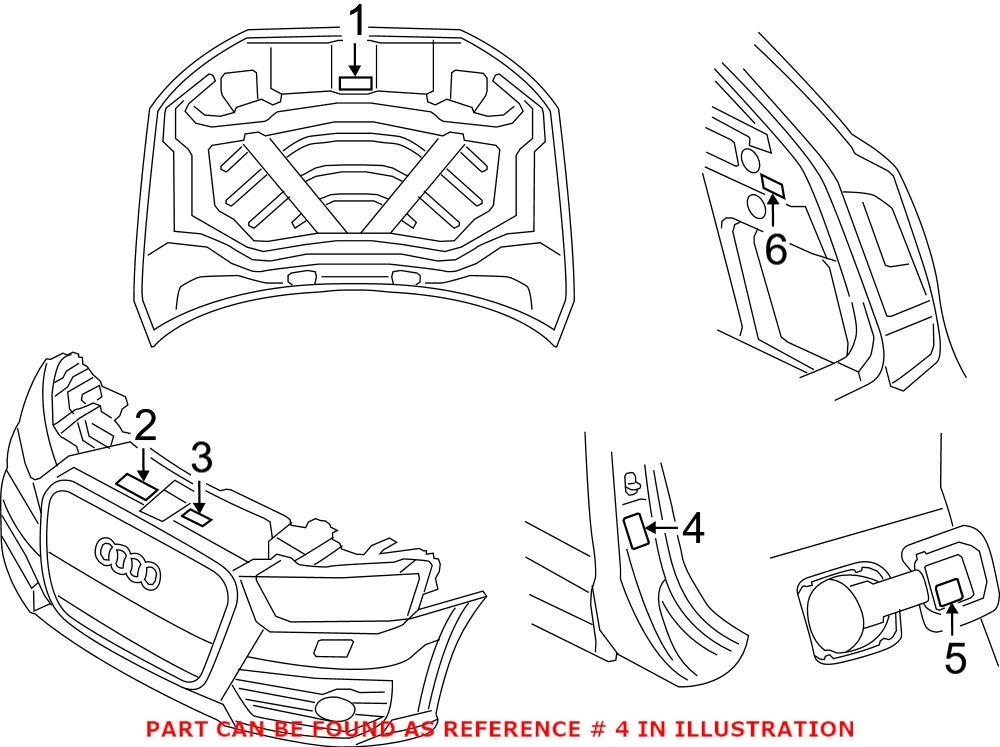 1
6
2
3
4
5
PART CAN BE FOUND AS REFERENCE # 4 IN ILLUSTRATION