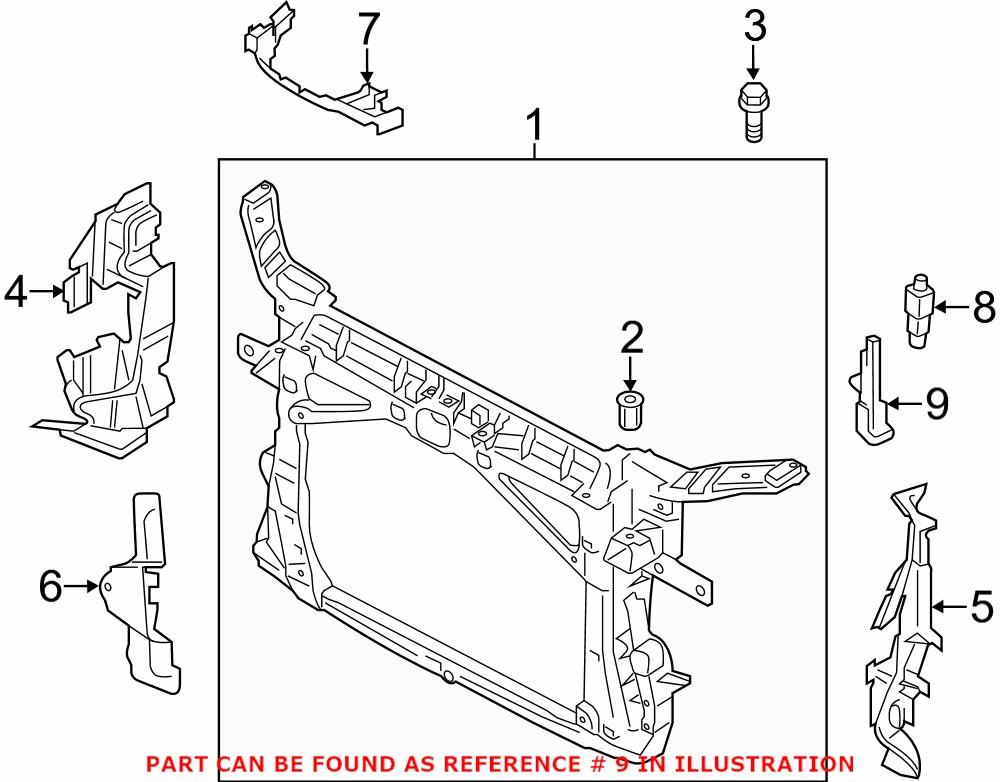 7
3
1
4
8
2
9
6
5
PART CAN BE FOUND AS REFERENCE # 9 IN ILLUSTRATION