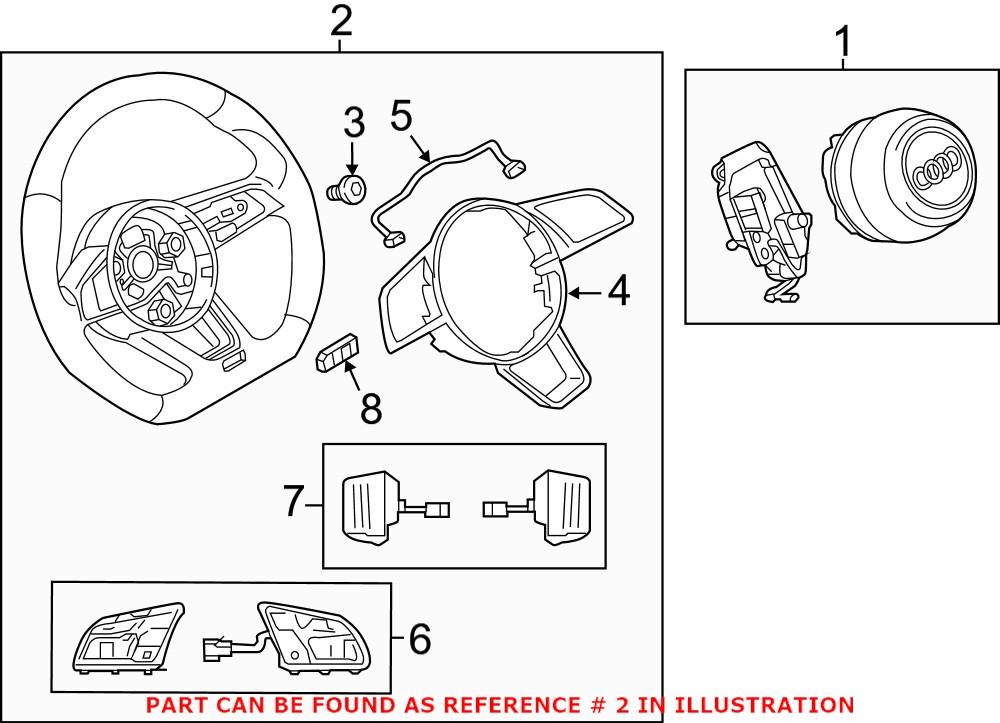 2
1
3
5
4
8
7
6
PART CAN BE FOUND AS REFERENCE # 2 IN ILLUSTRATION